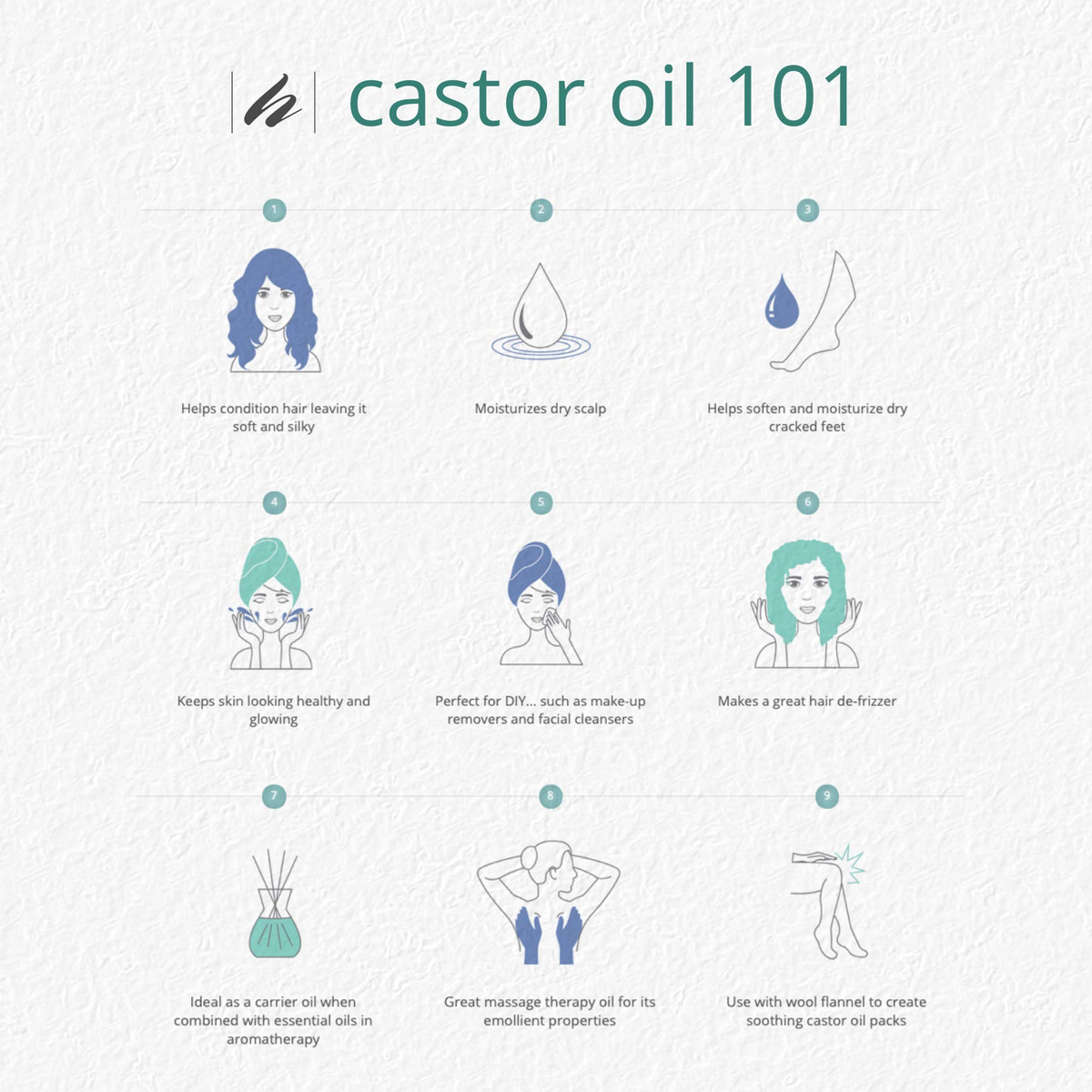 h castor oil 101

1

Helps condition hair leaving it soft and silky

2

Moisturizes dry scalp

3

Helps soften and moisturize dry cracked feet

4

Keeps skin looking healthy and glowing

5

Perfect for DIY... such as make-up removers and facial cleansers

6

Makes a great hair de-frizzer

7

Ideal as a carrier oil when combined with essential oils in aromatherapy

8

Great massage therapy oil for its emollient properties

9

Use with wool flannel to create soothing castor oil packs