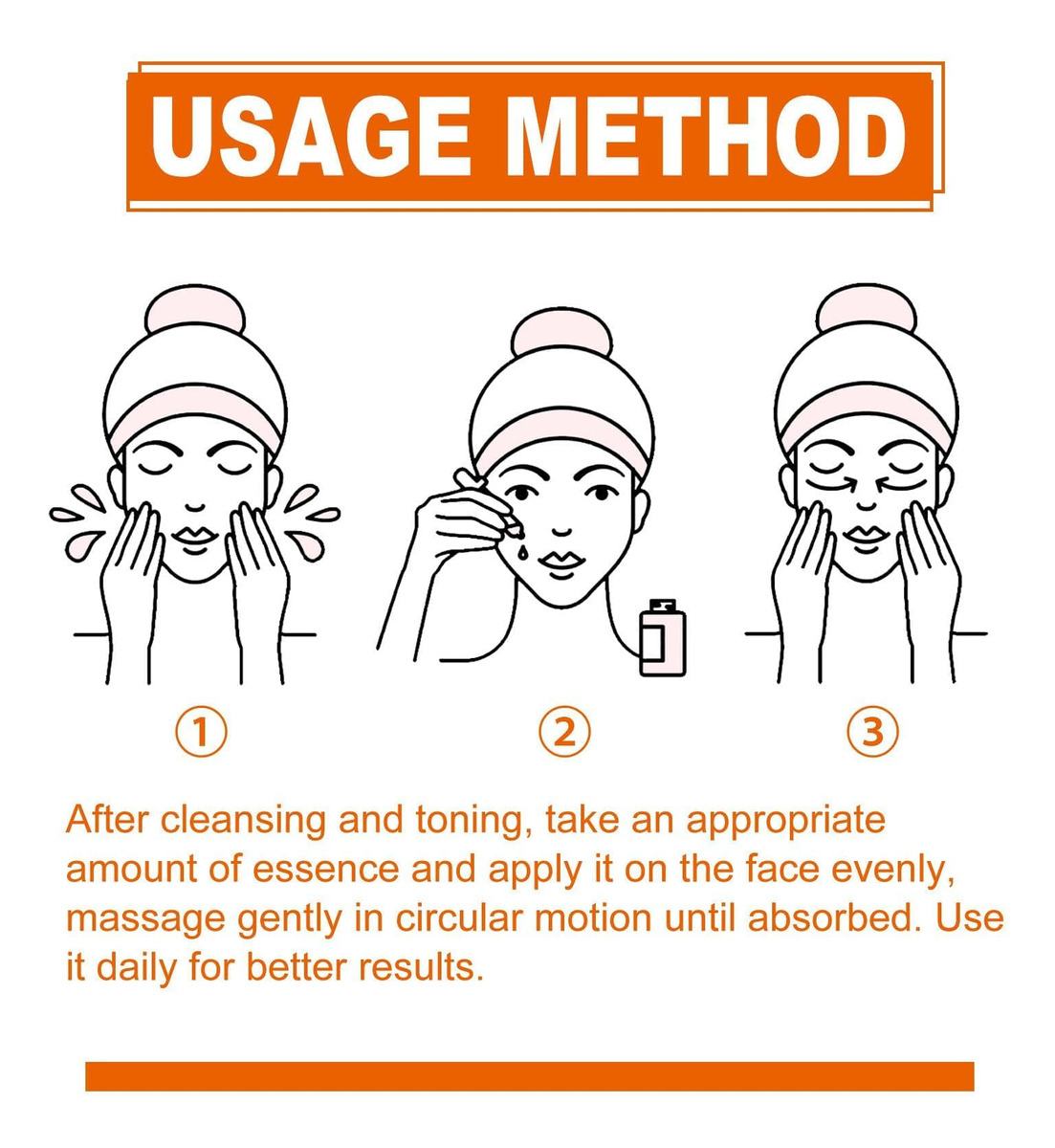 USAGE METHOD

①

②

③

After cleansing and toning, take an appropriate amount of essence and apply it on the face evenly, massage gently in circular motion until absorbed. Use it daily for better results.