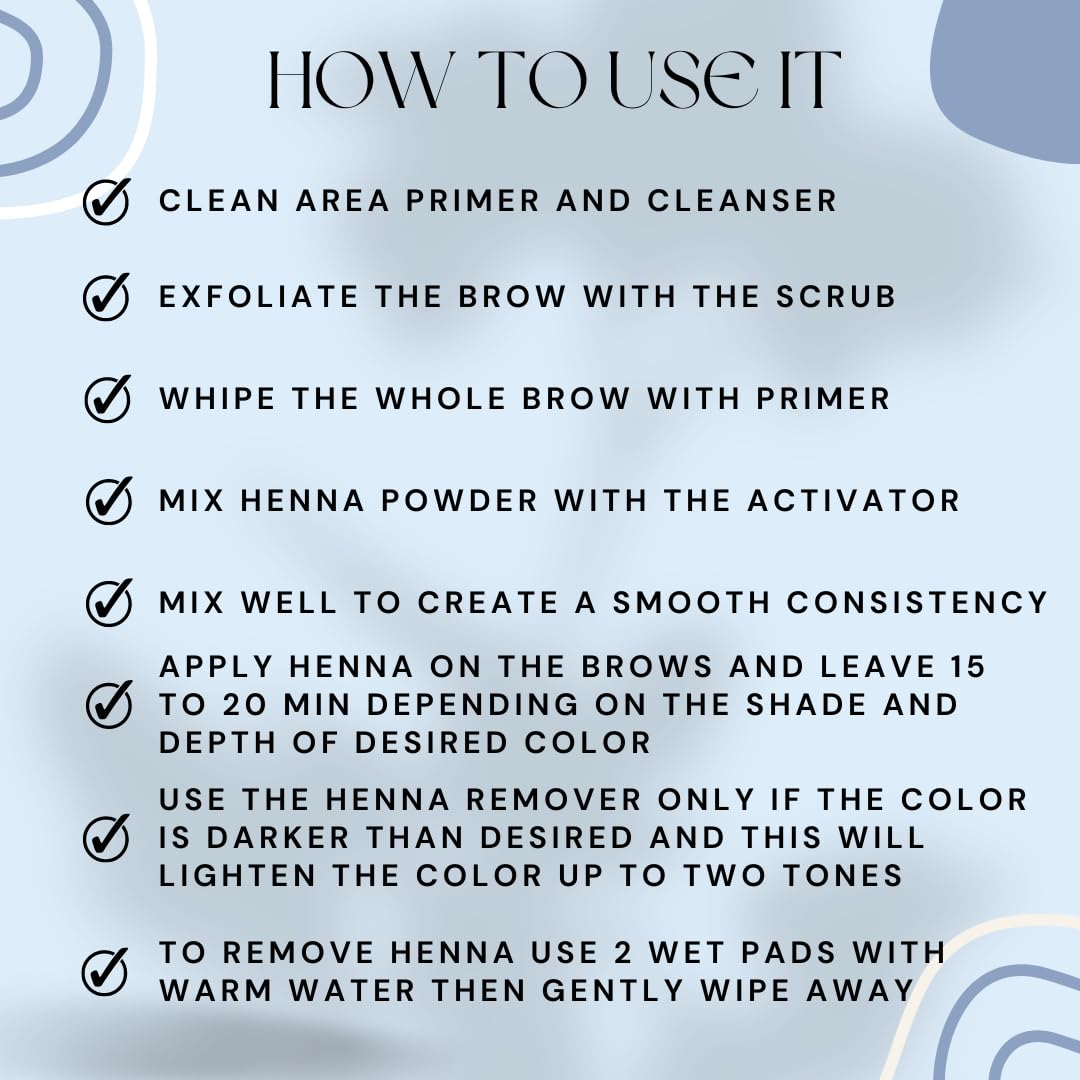 HOW TO USE IT

CLEAN AREA PRIMER AND CLEANSER

EXFOLIATE THE BROW WITH THE SCRUB

WHIPE THE WHOLE BROW WITH PRIMER

MIX HENNA POWDER WITH THE ACTIVATOR

MIX WELL TO CREATE A SMOOTH CONSISTENCY

APPLY HENNA ON THE BROWS AND LEAVE 15 TO 20 MIN DEPENDING ON THE SHADE AND DEPTH OF DESIRED COLOR

USE THE HENNA REMOVER ONLY IF THE COLOR IS DARKER THAN DESIRED AND THIS WILL LIGHTEN THE COLOR UP TO TWO TONES

TO REMOVE HENNA USE 2 WET PADS WITH WARM WATER THEN GENTLY WIPE AWAY