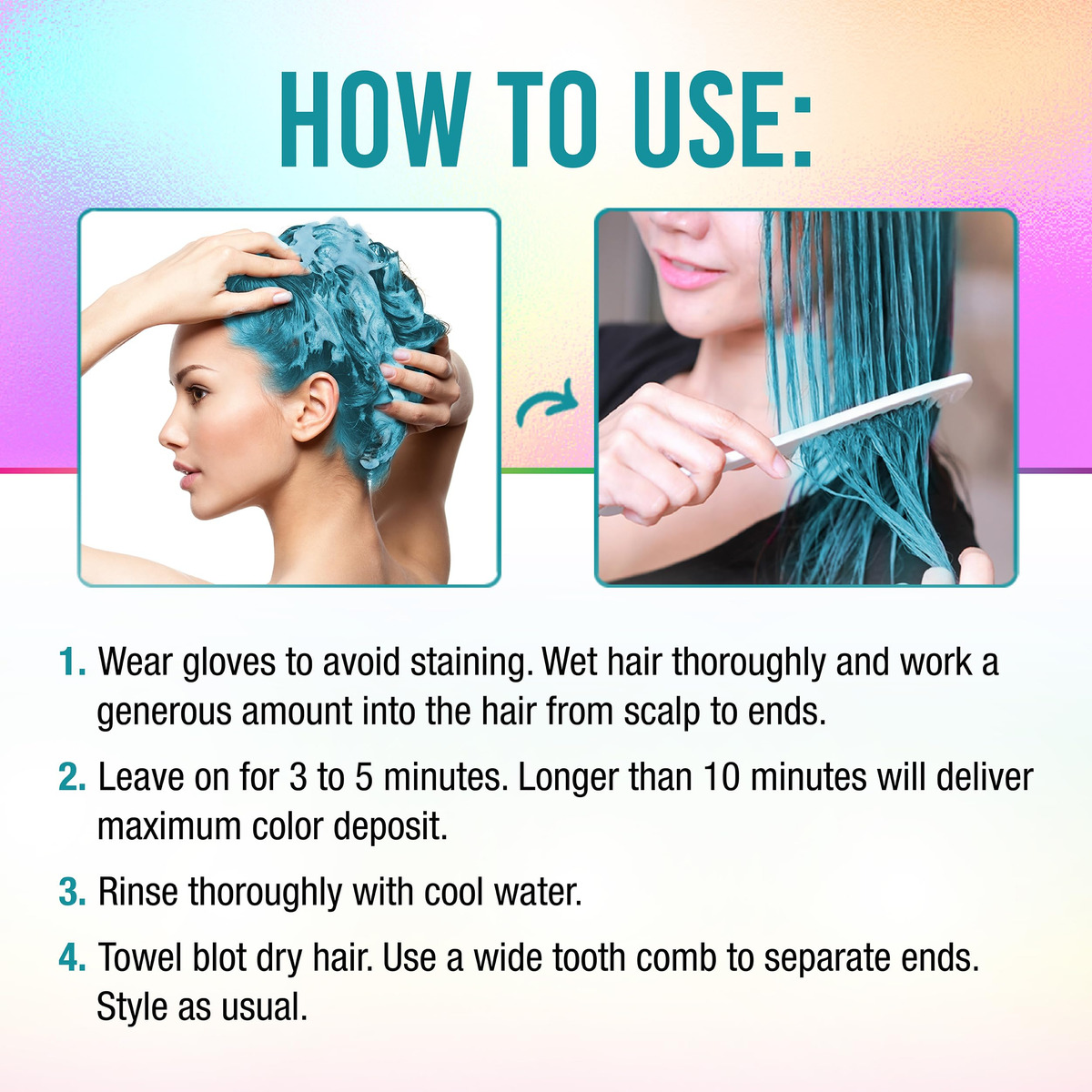 HOW TO USE:

1. Wear gloves to avoid staining. Wet hair thoroughly and work a generous amount into the hair from scalp to ends.

2. Leave on for 3 to 5 minutes. Longer than 10 minutes will deliver maximum color deposit.

3. Rinse thoroughly with cool water.

4. Towel blot dry hair. Use a wide tooth comb to separate ends. Style as usual.