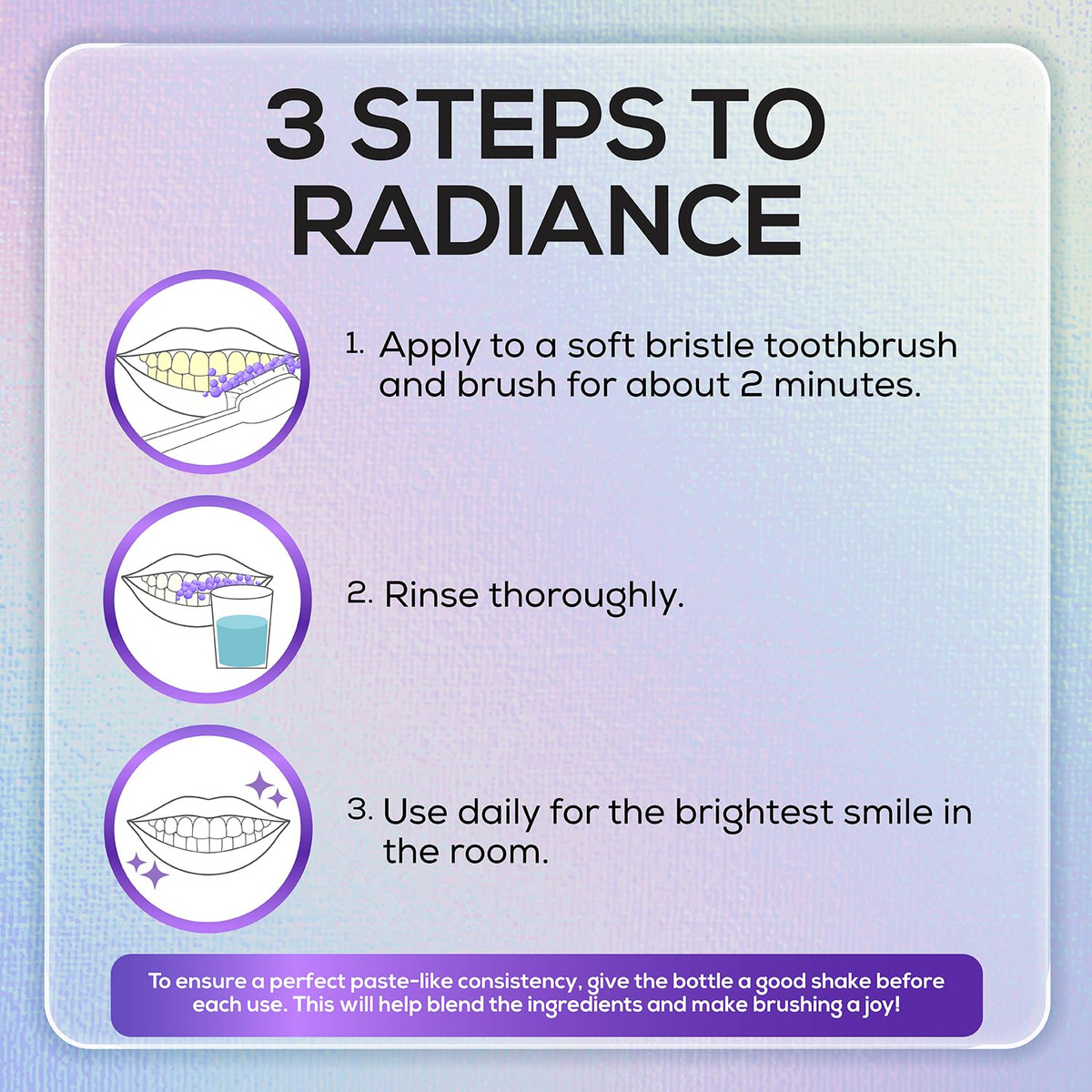 3 STEPS TO RADIANCE

1. Apply to a soft bristle toothbrush and brush for about 2 minutes.

2. Rinse thoroughly.

3. Use daily for the brightest smile in the room.

To ensure a perfect paste-like consistency, give the bottle a good shake before each use. This will help blend the ingredients and make brushing a joy!