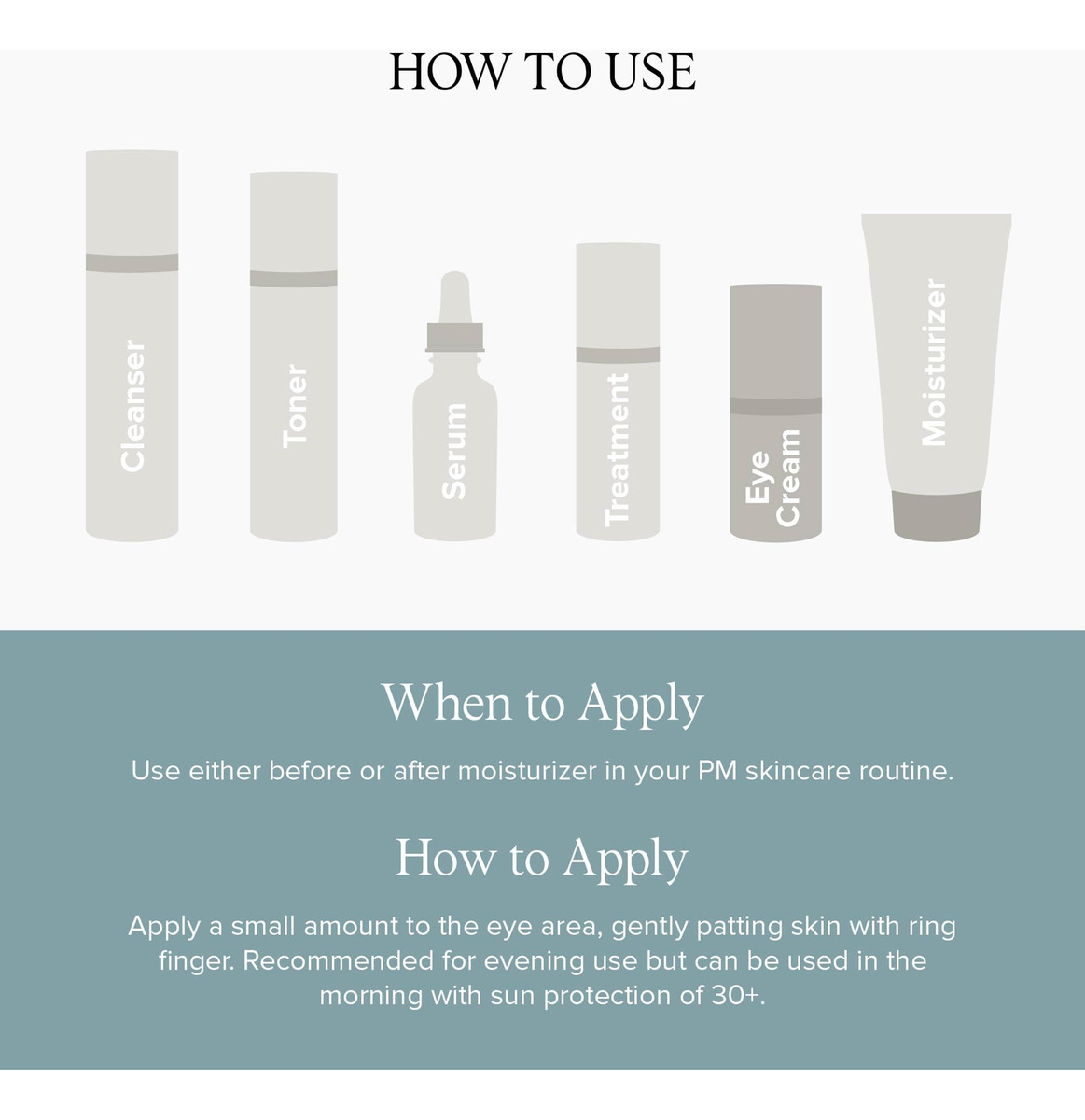 HOW TO USE

Cleanser

Toner

Serum

Treatment

Eye Cream

Moisturizer

When to Apply

Use either before or after moisturizer in your PM skincare routine.

How to Apply

Apply a small amount to the eye area, gently patting skin with ring finger. Recommended for evening use but can be used in the morning with sun protection of 30+.