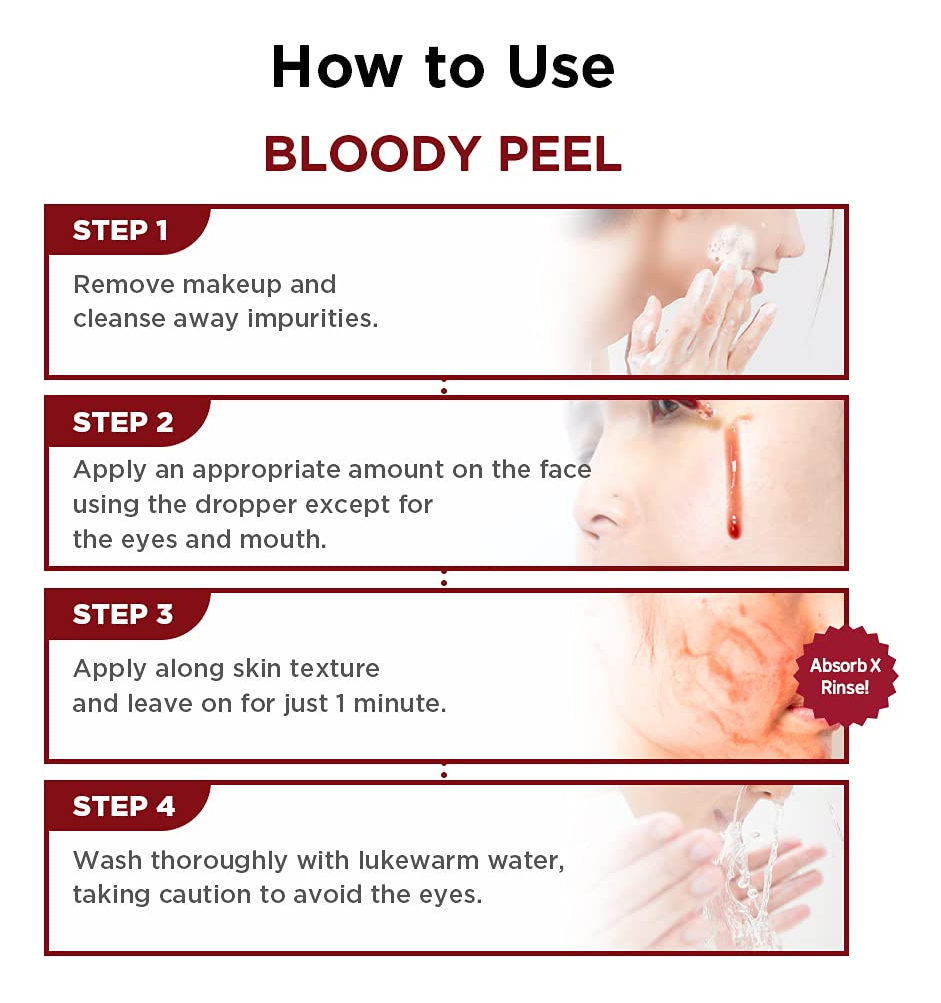 How to Use

BLOODY PEEL

STEP 1

Remove makeup and cleanse away impurities.

STEP 2

Apply an appropriate amount on the face using the dropper except for the eyes and mouth.

STEP 3

Apply along skin texture and leave on for just 1 minute.

Absorb X Rinse!

STEP 4

Wash thoroughly with lukewarm water, taking caution to avoid the eyes.