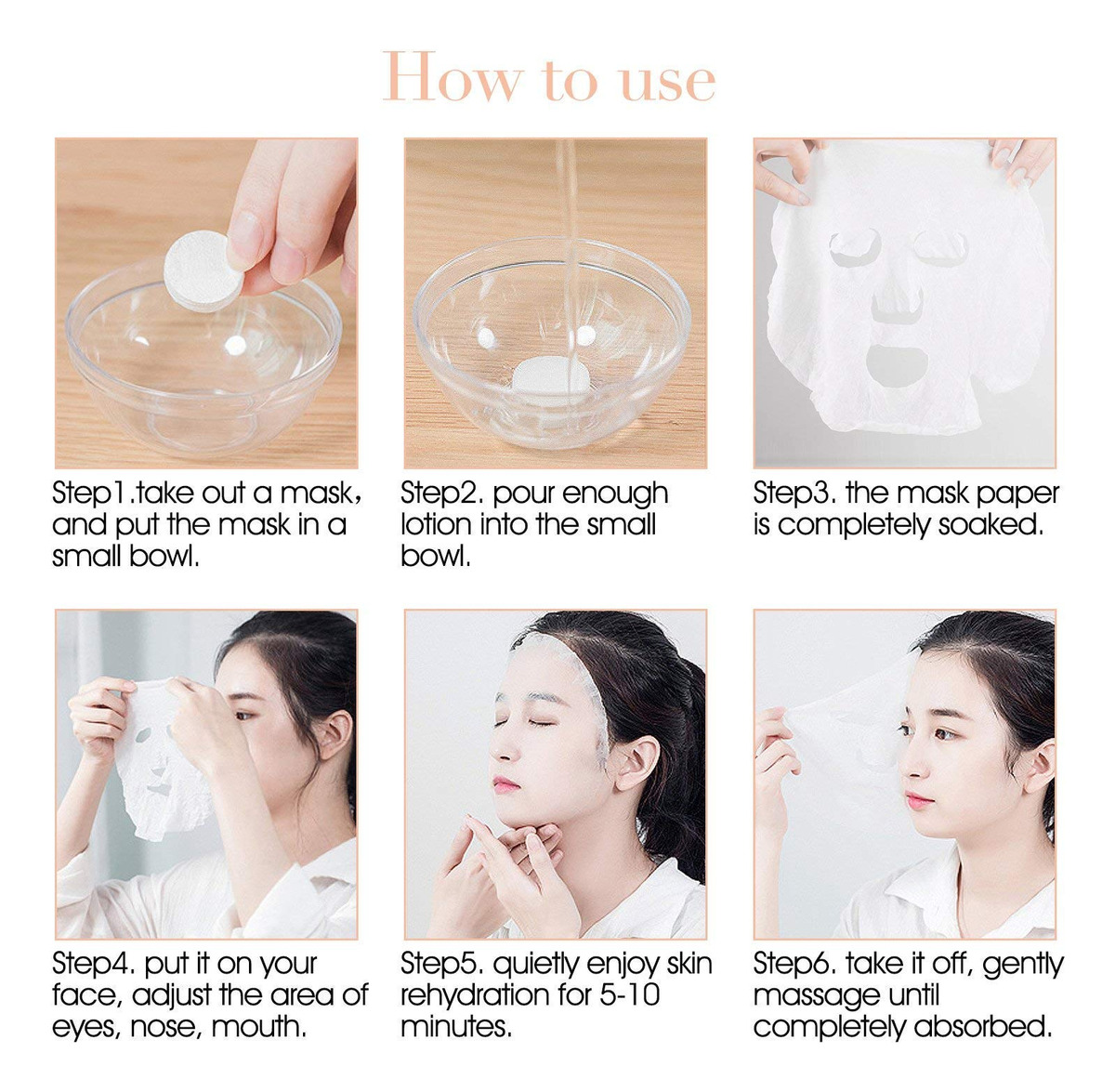 How to use

Step1.take out a mask, and put the mask in a small bowl.

Step2. pour enough lotion into the small bowl.

Step3. the mask paper is completely soaked.

Step4. put it on your face, adjust the area of eyes, nose, mouth.

Step5. quietly enjoy skin rehydration for 5-10 minutes.

Step6. take it off, gently massage until completely absorbed.