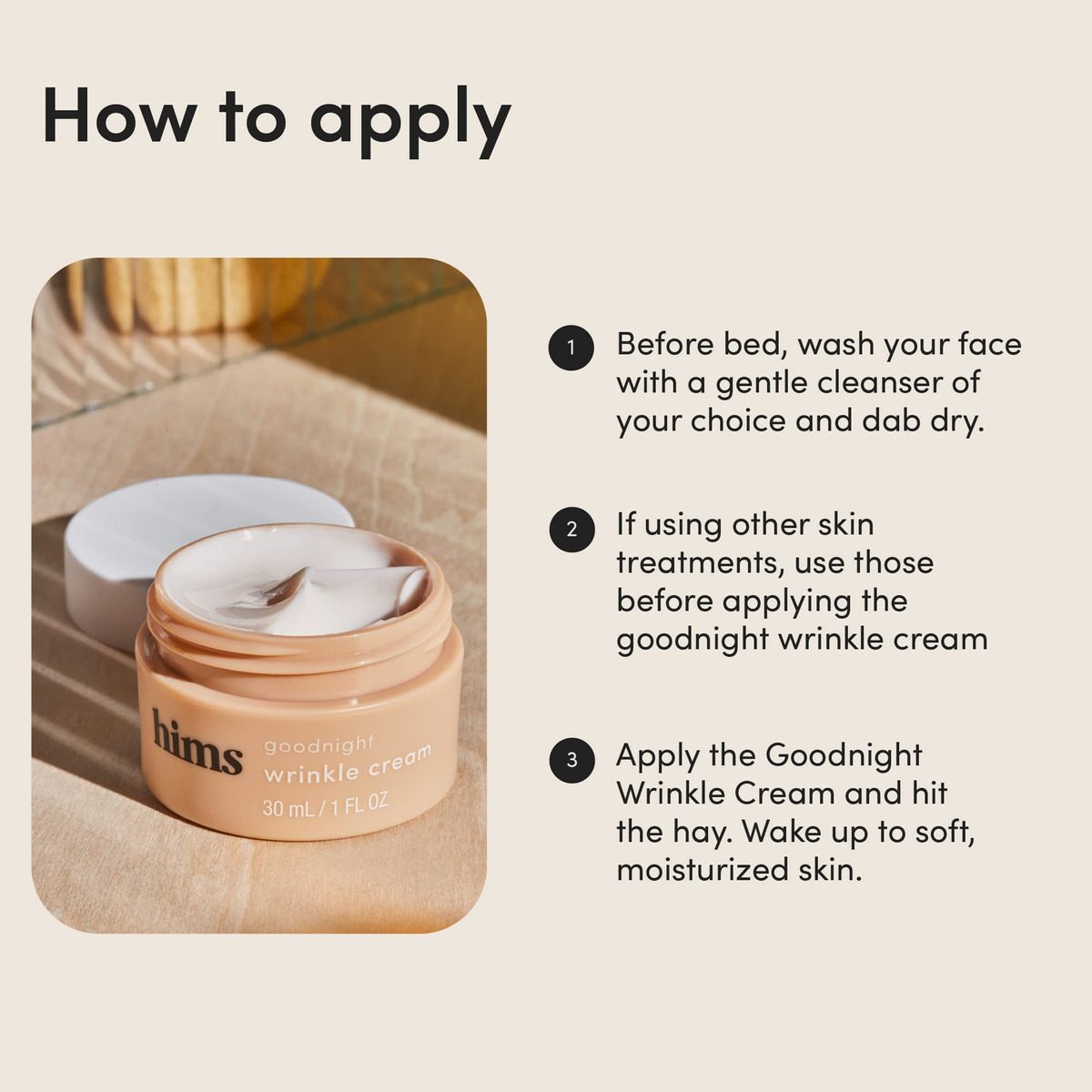 How to apply

hims
goodnight
wrinkle cream
30 mL / 1 FL OZ

1 Before bed, wash your face with a gentle cleanser of your choice and dab dry.

2 If using other skin treatments, use those before applying the goodnight wrinkle cream

3 Apply the Goodnight Wrinkle Cream and hit the hay. Wake up to soft, moisturized skin.