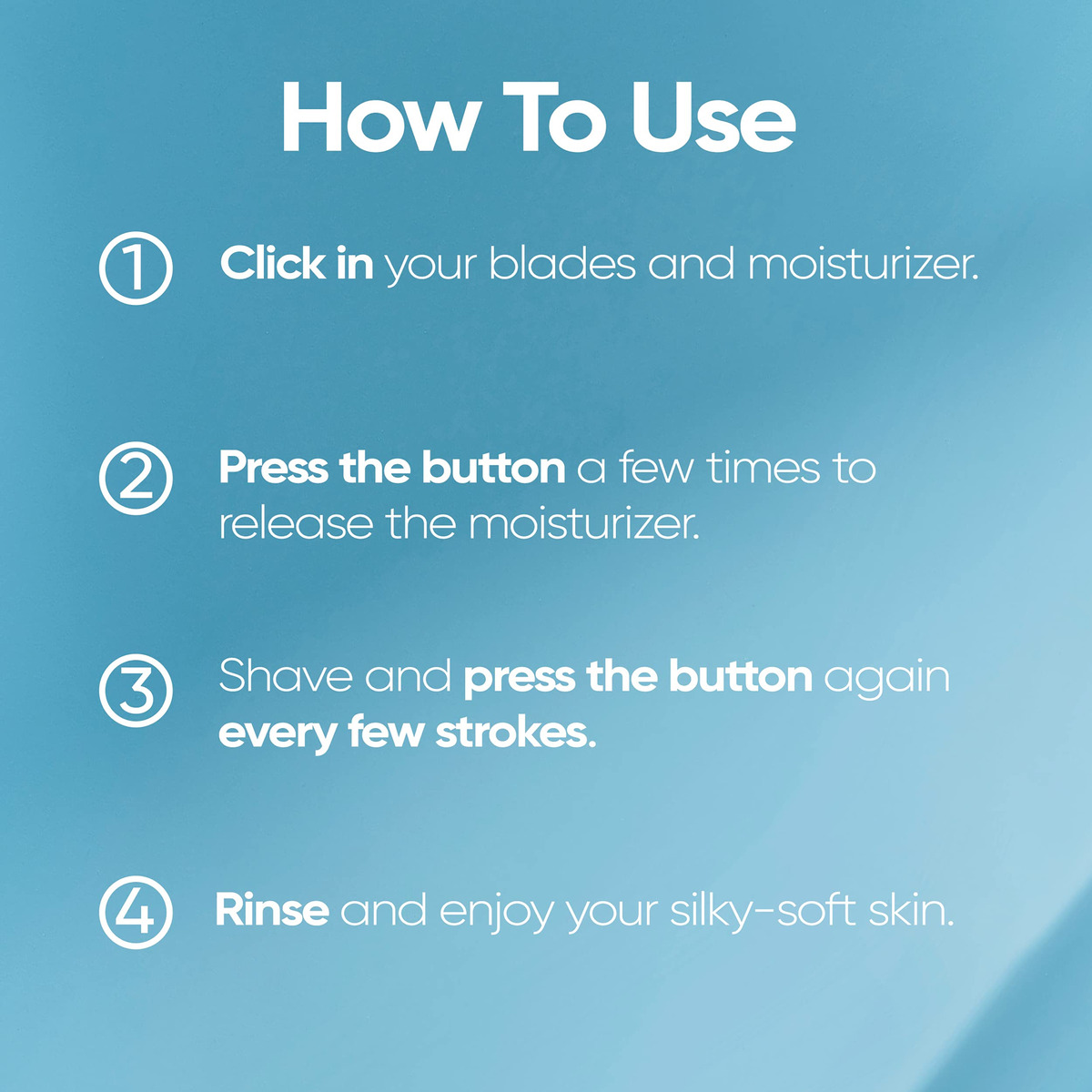 How To Use

① Click in your blades and moisturizer.

② Press the button a few times to release the moisturizer.

③ Shave and press the button again every few strokes.

④ Rinse and enjoy your silky-soft skin.