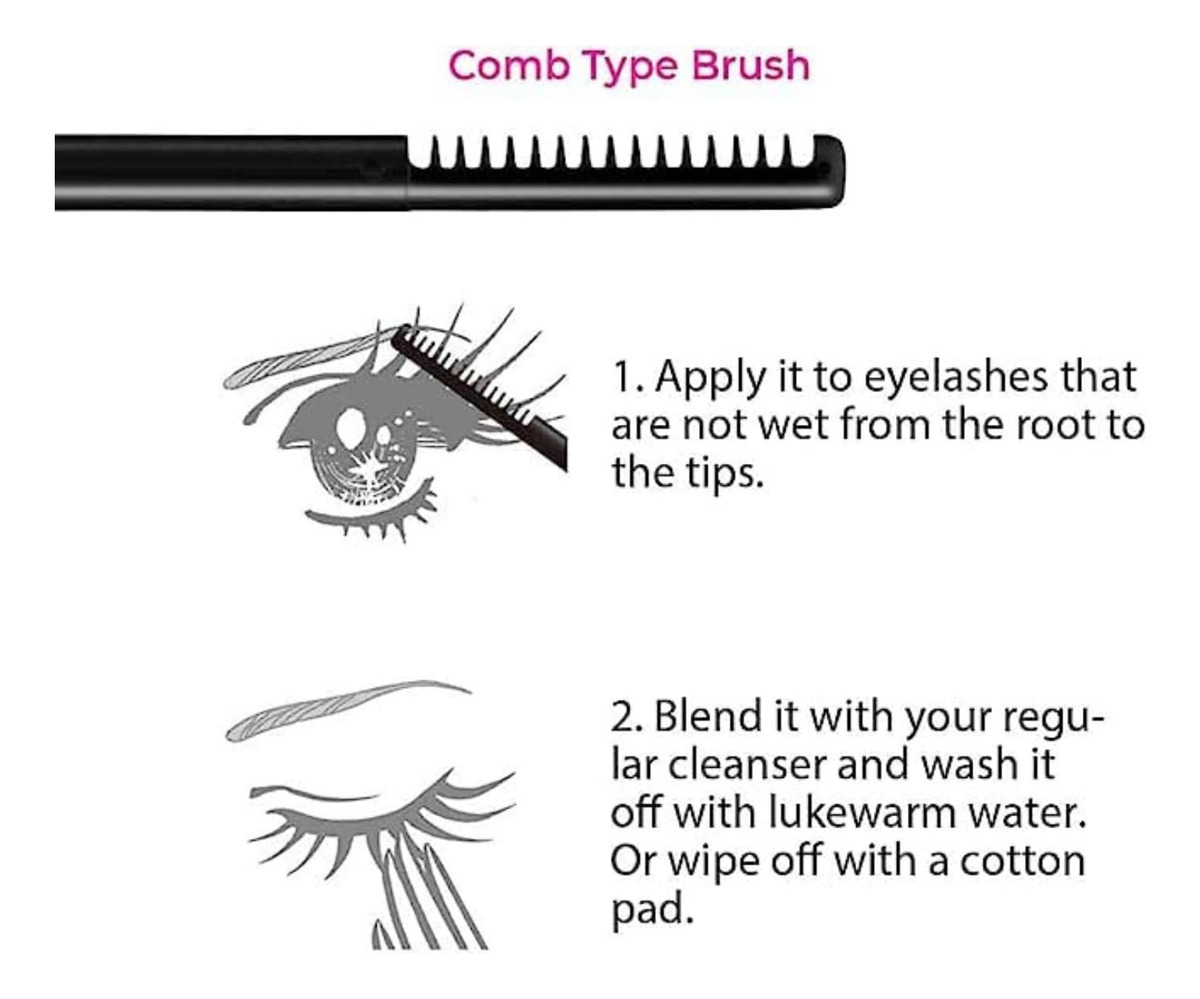 Comb Type Brush

1. Apply it to eyelashes that are not wet from the root to the tips.

2. Blend it with your regular cleanser and wash it off with lukewarm water. Or wipe off with a cotton pad.