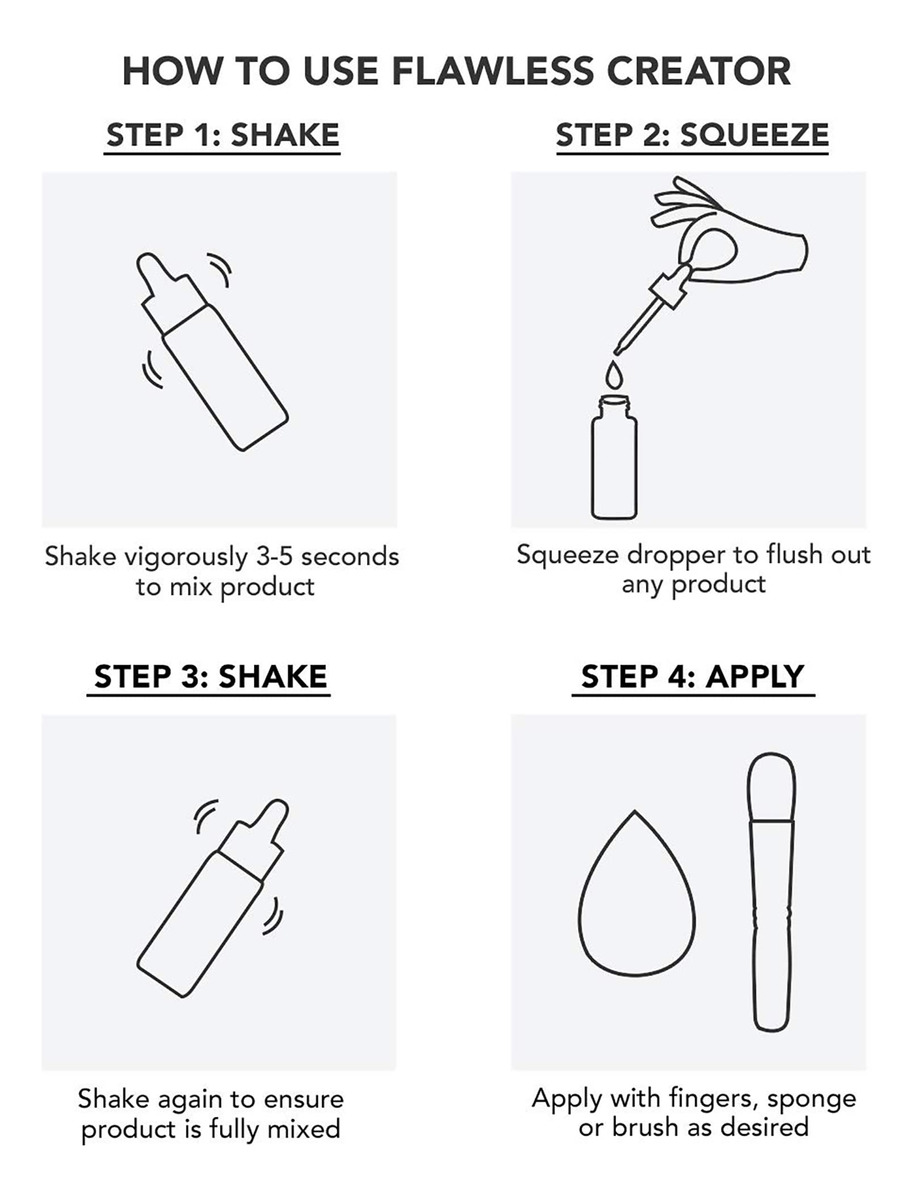 HOW TO USE FLAWLESS CREATOR

STEP 1: SHAKE

Shake vigorously 3-5 seconds to mix product

STEP 2: SQUEEZE

Squeeze dropper to flush out any product

STEP 3: SHAKE

Shake again to ensure product is fully mixed

STEP 4: APPLY

Apply with fingers, sponge or brush as desired