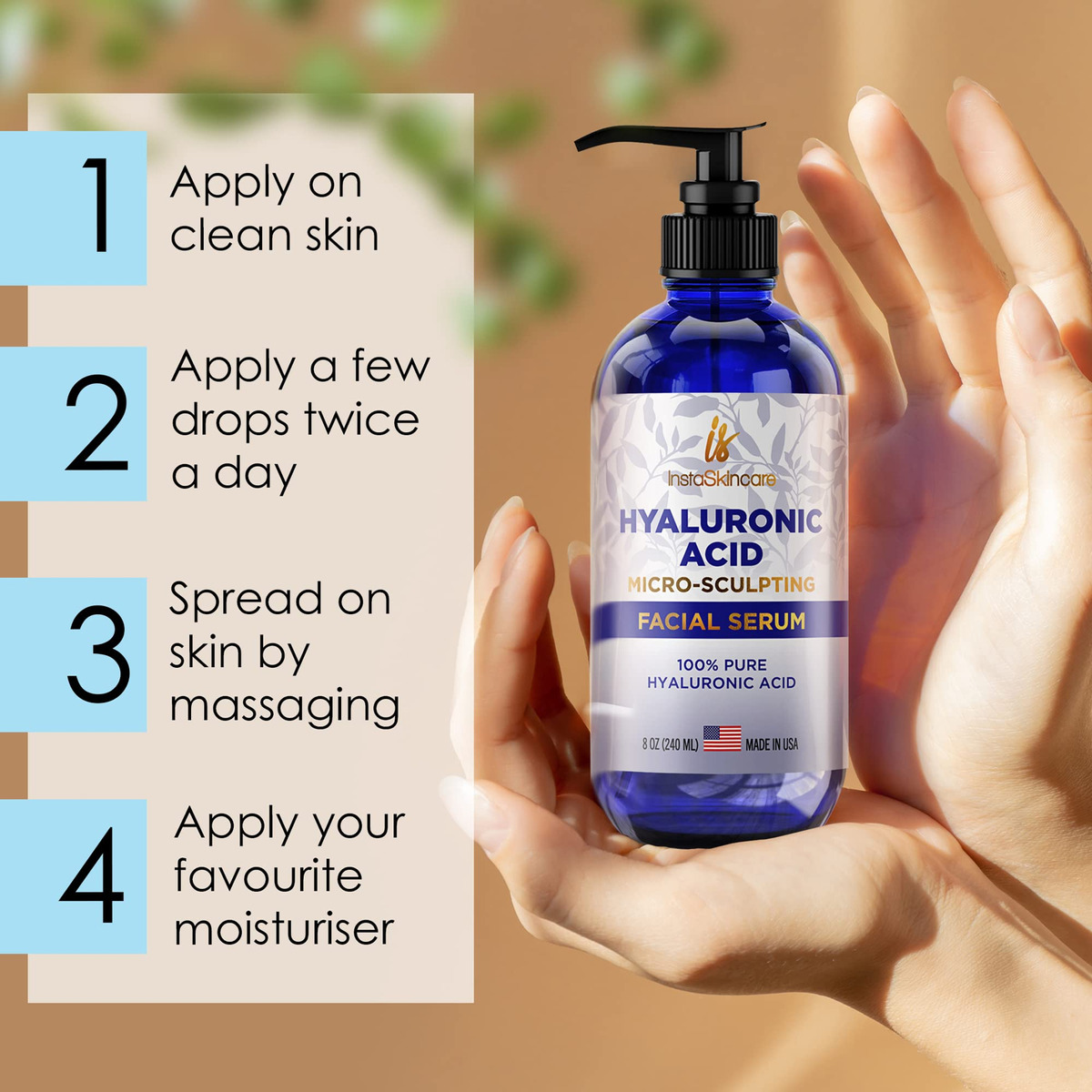 1 Apply on clean skin

2 Apply a few drops twice a day

3 Spread on skin by massaging

4 Apply your favourite moisturiser

is
InstaSkincare

HYALURONIC ACID
MICRO-SCULPTING
FACIAL SERUM

100% PURE HYALURONIC ACID

8 OZ (240 ML) MADE IN USA