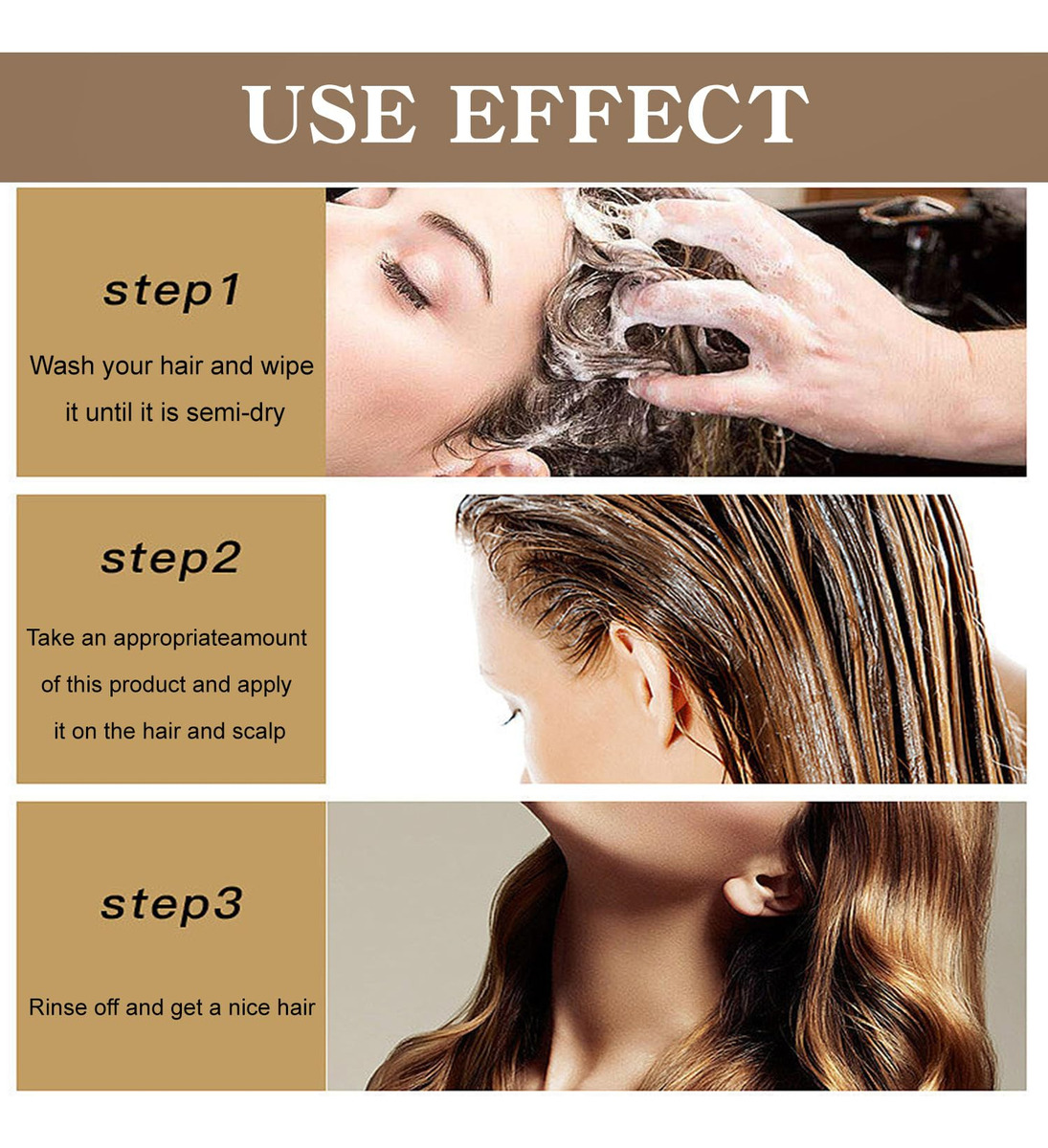 USE EFFECT

step1

Wash your hair and wipe it until it is semi-dry

step2

Take an appropriateamount of this product and apply it on the hair and scalp

step3

Rinse off and get a nice hair