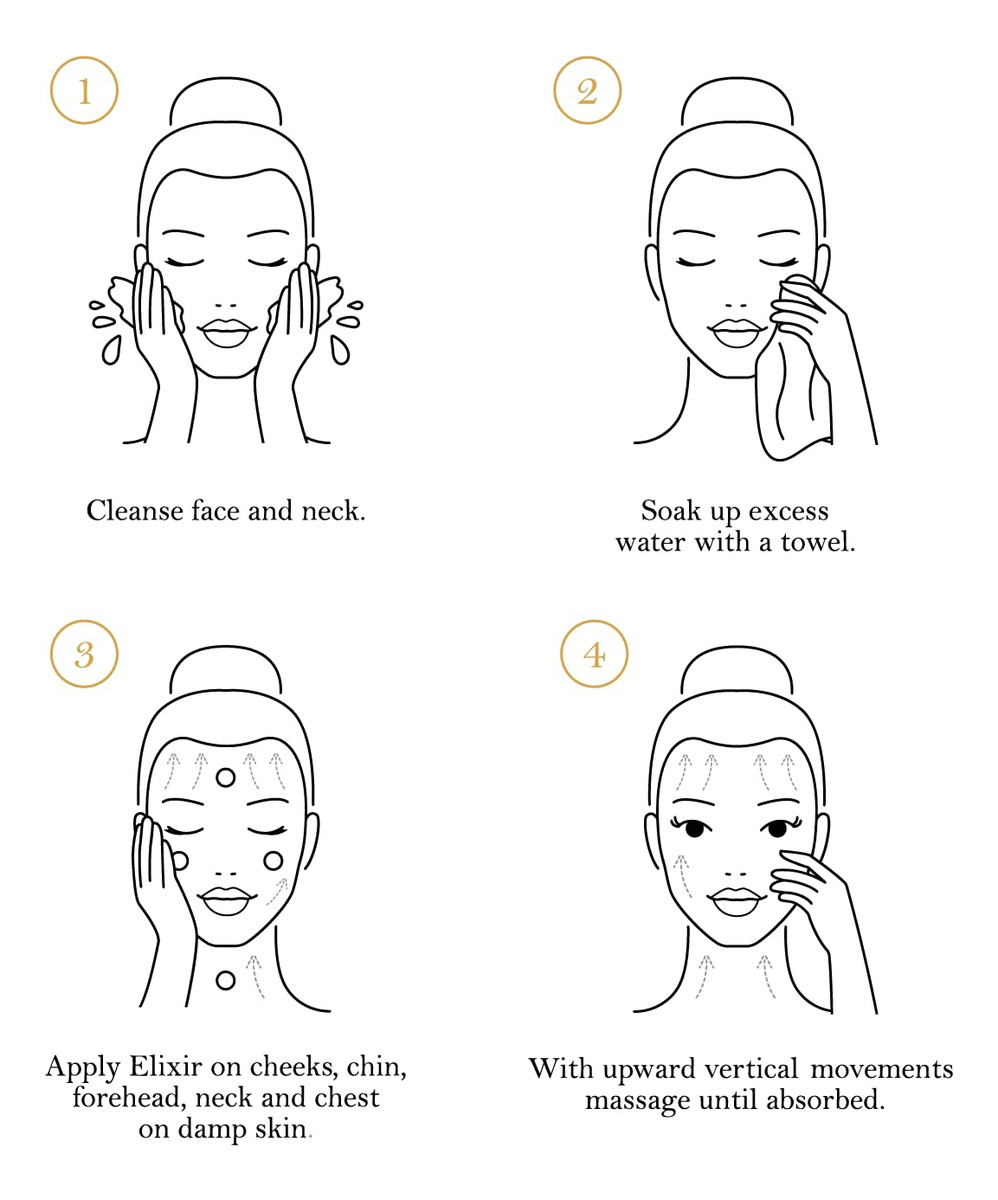 1

Cleanse face and neck.

2

Soak up excess water with a towel.

3

Apply Elixir on cheeks, chin, forehead, neck and chest on damp skin.

4

With upward vertical movements massage until absorbed.