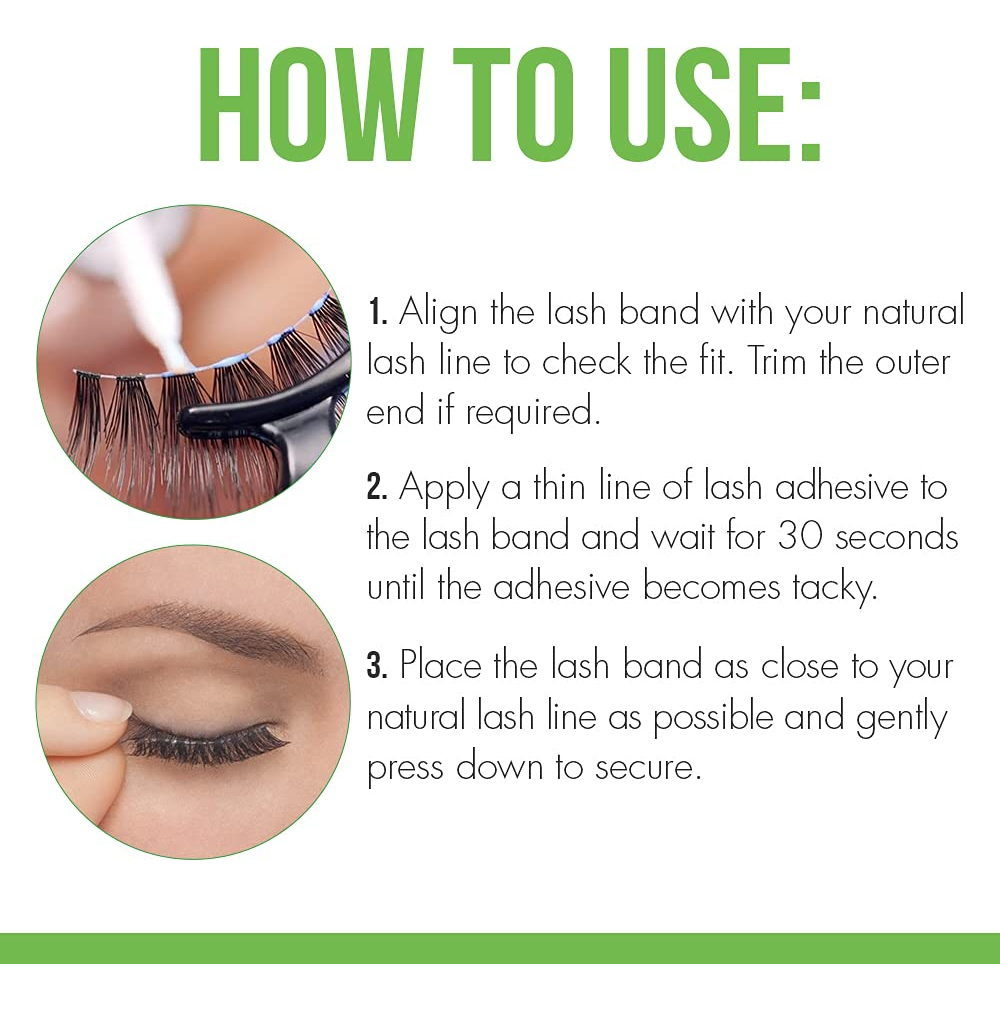 HOW TO USE:

1. Align the lash band with your natural lash line to check the fit. Trim the outer end if required.

2. Apply a thin line of lash adhesive to the lash band and wait for 30 seconds until the adhesive becomes tacky.

3. Place the lash band as close to your natural lash line as possible and gently press down to secure.