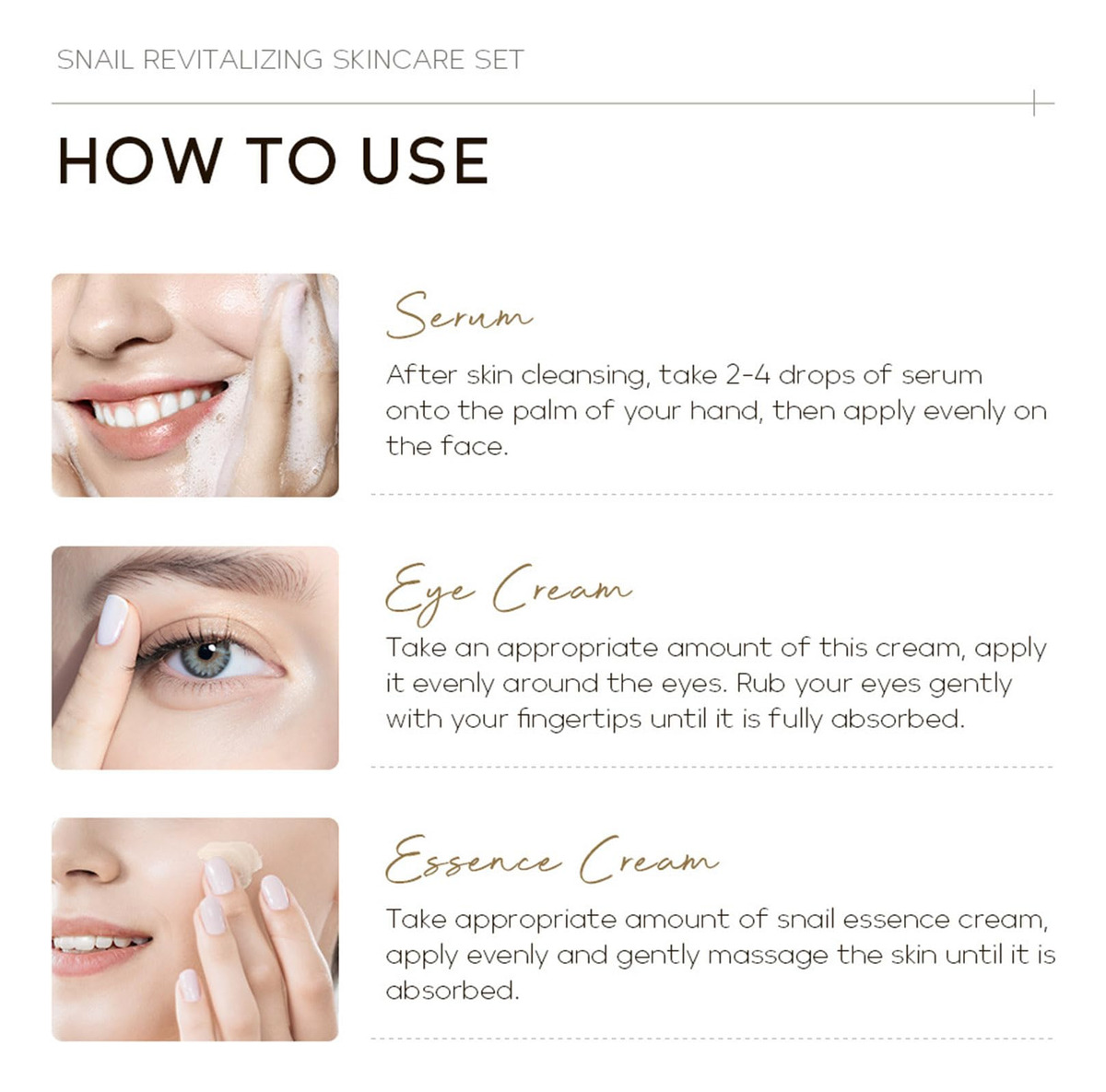 SNAIL REVITALIZING SKINCARE SET

HOW TO USE

Serum

After skin cleansing, take 2-4 drops of serum onto the palm of your hand, then apply evenly on the face.

Eye Cream

Take an appropriate amount of this cream, apply it evenly around the eyes. Rub your eyes gently with your fingertips until it is fully absorbed.

Essence Cream

Take appropriate amount of snail essence cream, apply evenly and gently massage the skin until it is absorbed.