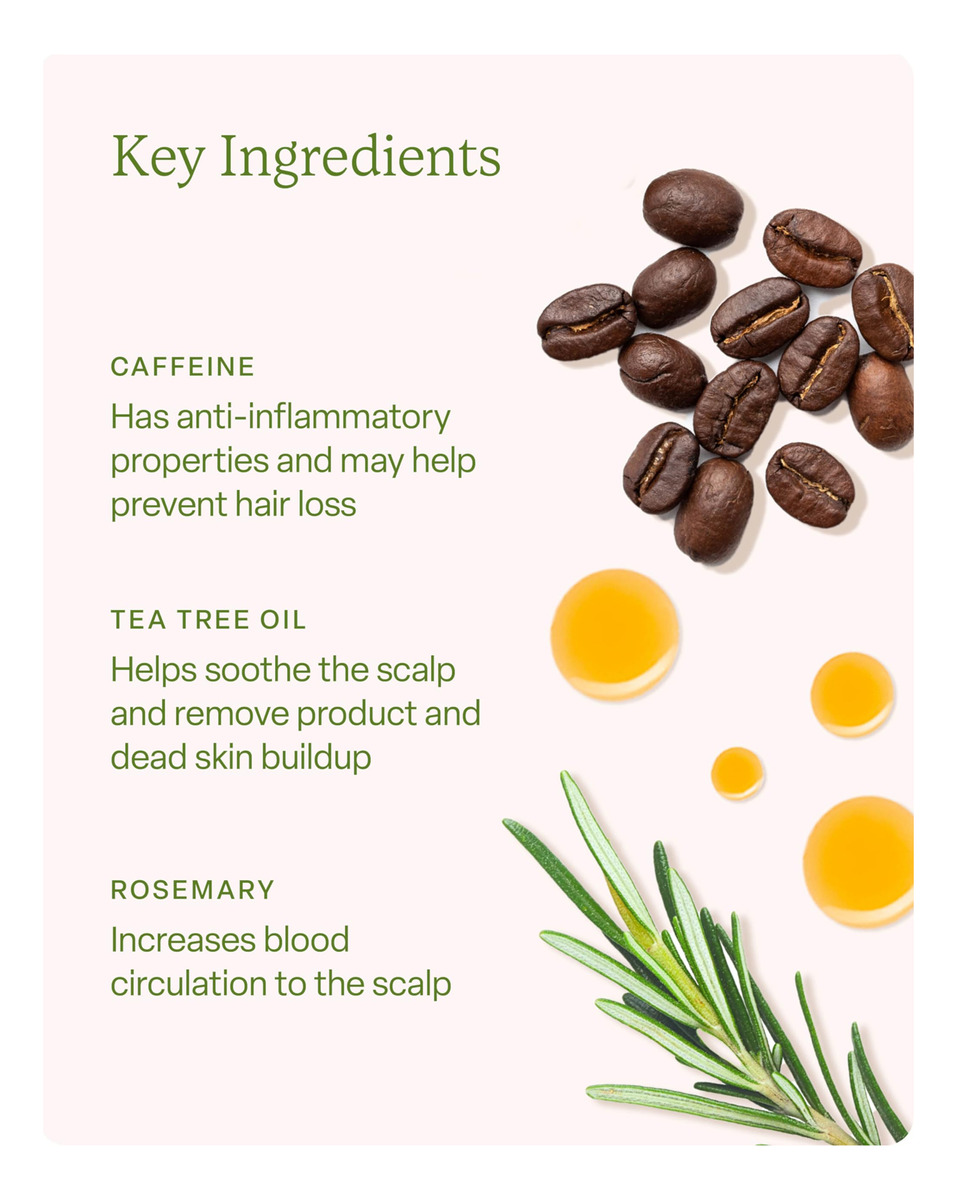 Key Ingredients

CAFFEINE

Has anti-inflammatory properties and may help prevent hair loss

TEA TREE OIL

Helps soothe the scalp and remove product and dead skin buildup

ROSEMARY

Increases blood circulation to the scalp