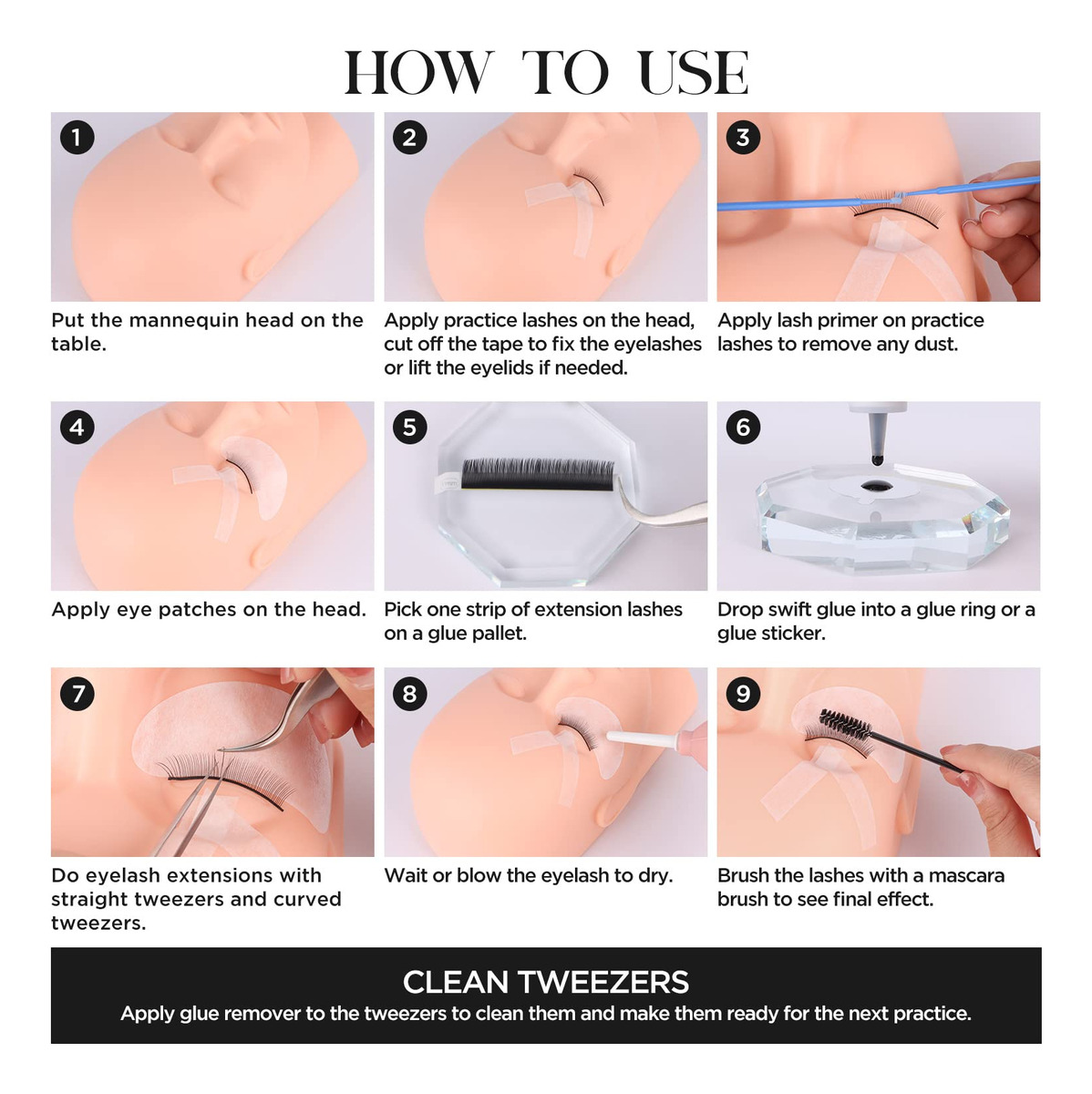 HOW TO USE

1
Put the mannequin head on the table.

2
Apply practice lashes on the head, cut off the tape to fix the eyelashes or lift the eyelids if needed.

3
Apply lash primer on practice lashes to remove any dust.

4
Apply eye patches on the head.

5
Pick one strip of extension lashes on a glue pallet.

6
Drop swift glue into a glue ring or a glue sticker.

7
Do eyelash extensions with straight tweezers and curved tweezers.

8
Wait or blow the eyelash to dry.

9
Brush the lashes with a mascara brush to see final effect.

CLEAN TWEEZERS
Apply glue remover to the tweezers to clean them and make them ready for the next practice.