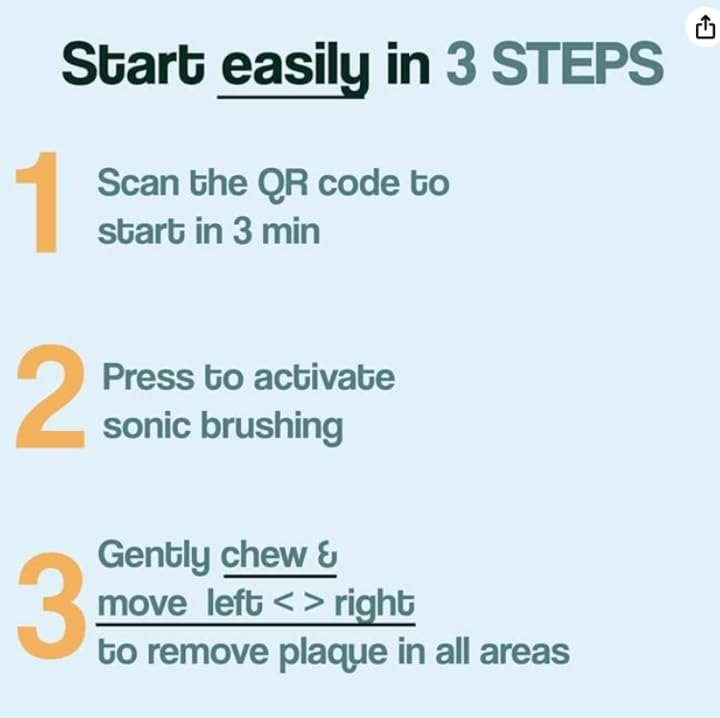 Start easily in 3 STEPS

1 Scan the QR code to start in 3 min

2 Press to activate sonic brushing

3 Gently chew & move left < > right to remove plaque in all areas