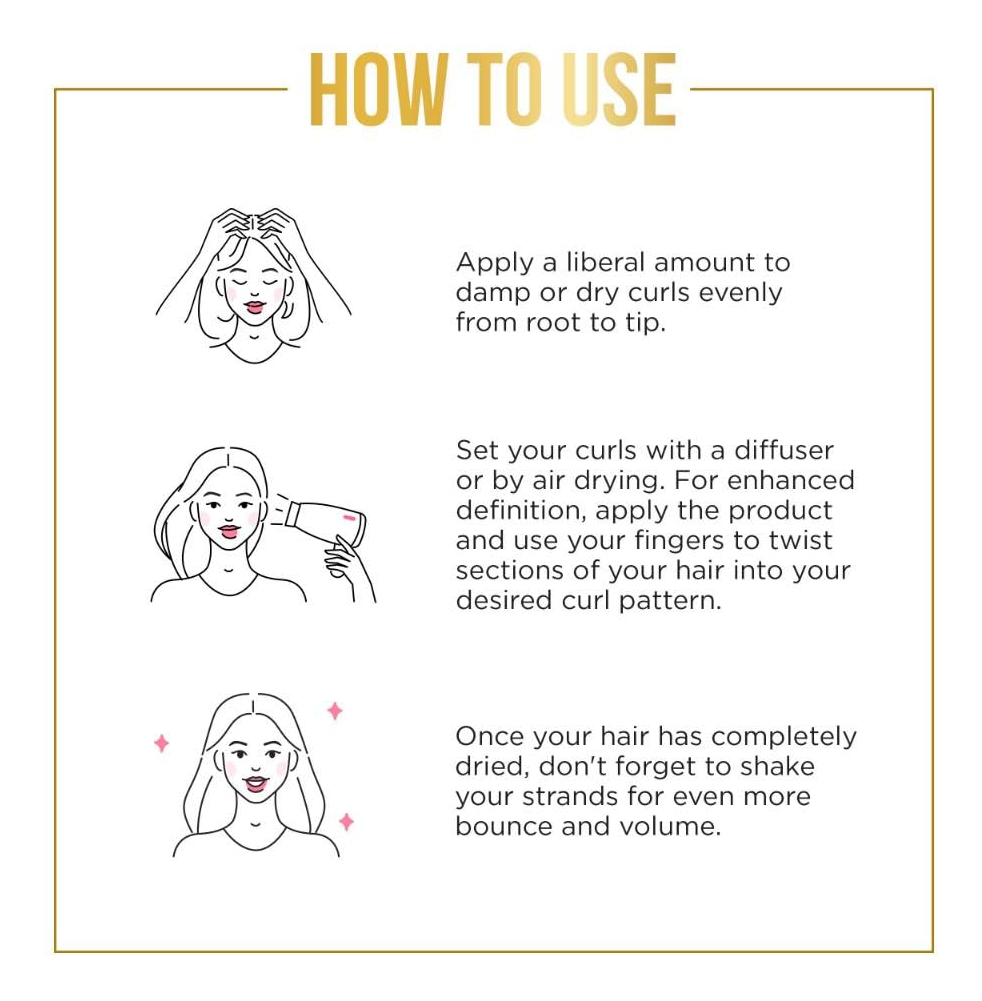 HOW TO USE

Apply a liberal amount to damp or dry curls evenly from root to tip.

Set your curls with a diffuser or by air drying. For enhanced definition, apply the product and use your fingers to twist sections of your hair into your desired curl pattern.

Once your hair has completely dried, don't forget to shake your strands for even more bounce and volume.