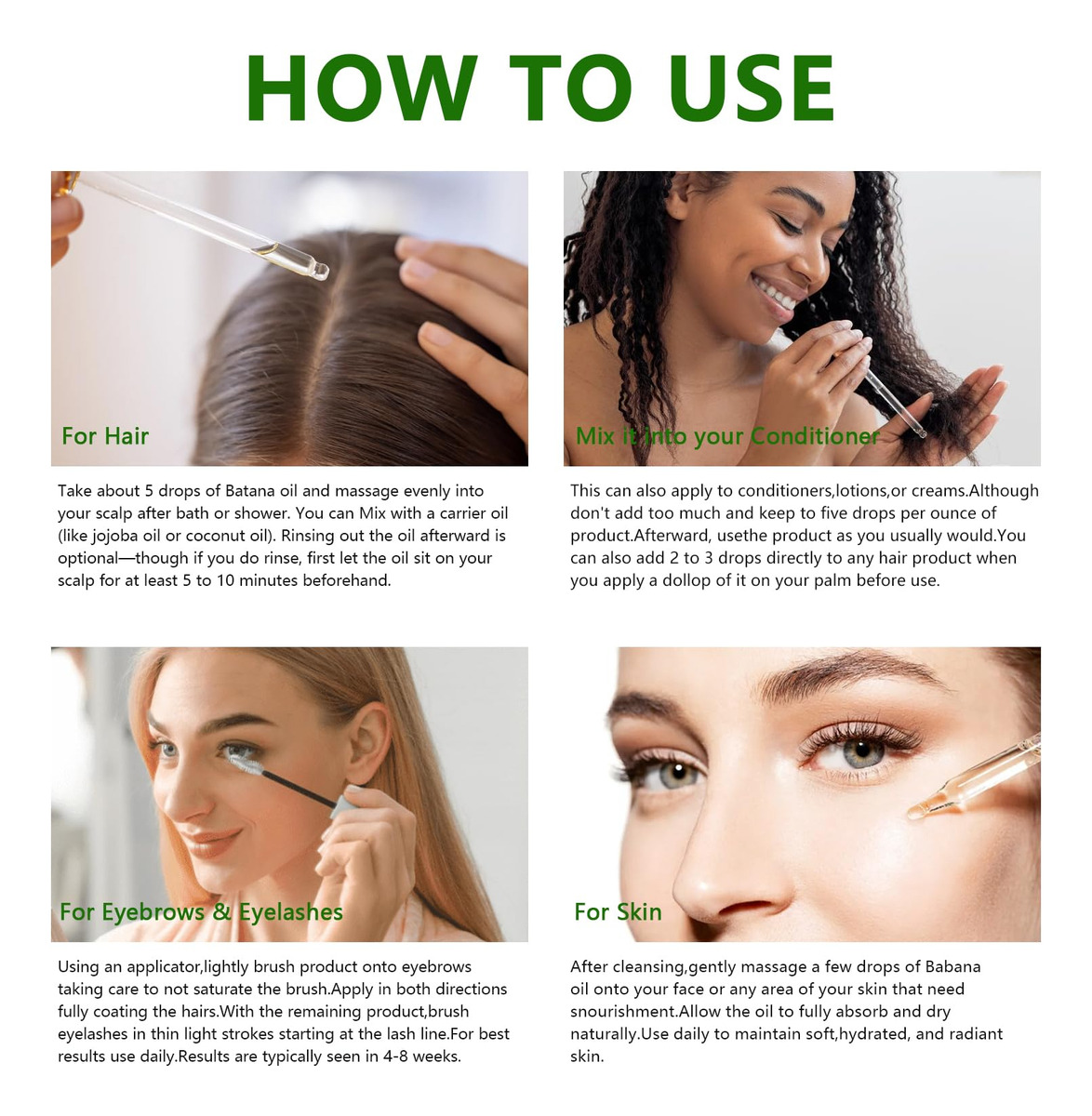 HOW TO USE

For Hair

Take about 5 drops of Batana oil and massage evenly into your scalp after bath or shower. You can Mix with a carrier oil (like jojoba oil or coconut oil). Rinsing out the oil afterward is optional—though if you do rinse, first let the oil sit on your scalp for at least 5 to 10 minutes beforehand.

Mix it into your Conditioner

This can also apply to conditioners,lotions,or creams.Although don't add too much and keep to five drops per ounce of product.Afterward, usethe product as you usually would.You can also add 2 to 3 drops directly to any hair product when you apply a dollop of it on your palm before use.

For Eyebrows & Eyelashes

Using an applicator,lightly brush product onto eyebrows taking care to not saturate the brush.Apply in both directions fully coating the hairs.With the remaining product,brush eyelashes in thin light strokes starting at the lash line.For best results use daily.Results are typically seen in 4-8 weeks.

For Skin

After cleansing,gently massage a few drops of Babana oil onto your face or any area of your skin that need snourishment.Allow the oil to fully absorb and dry naturally.Use daily to maintain soft,hydrated, and radiant skin.