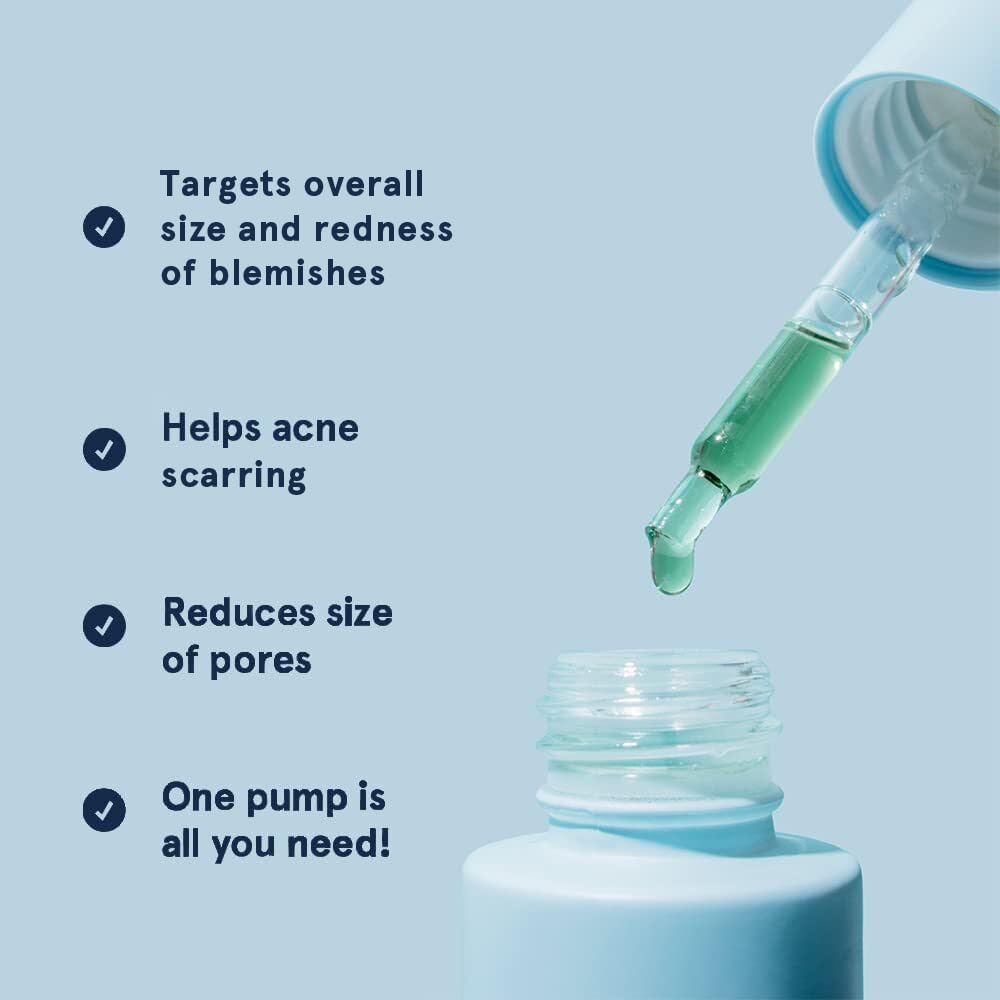 Targets overall size and redness of blemishes

Helps acne scarring

Reduces size of pores

One pump is all you need!