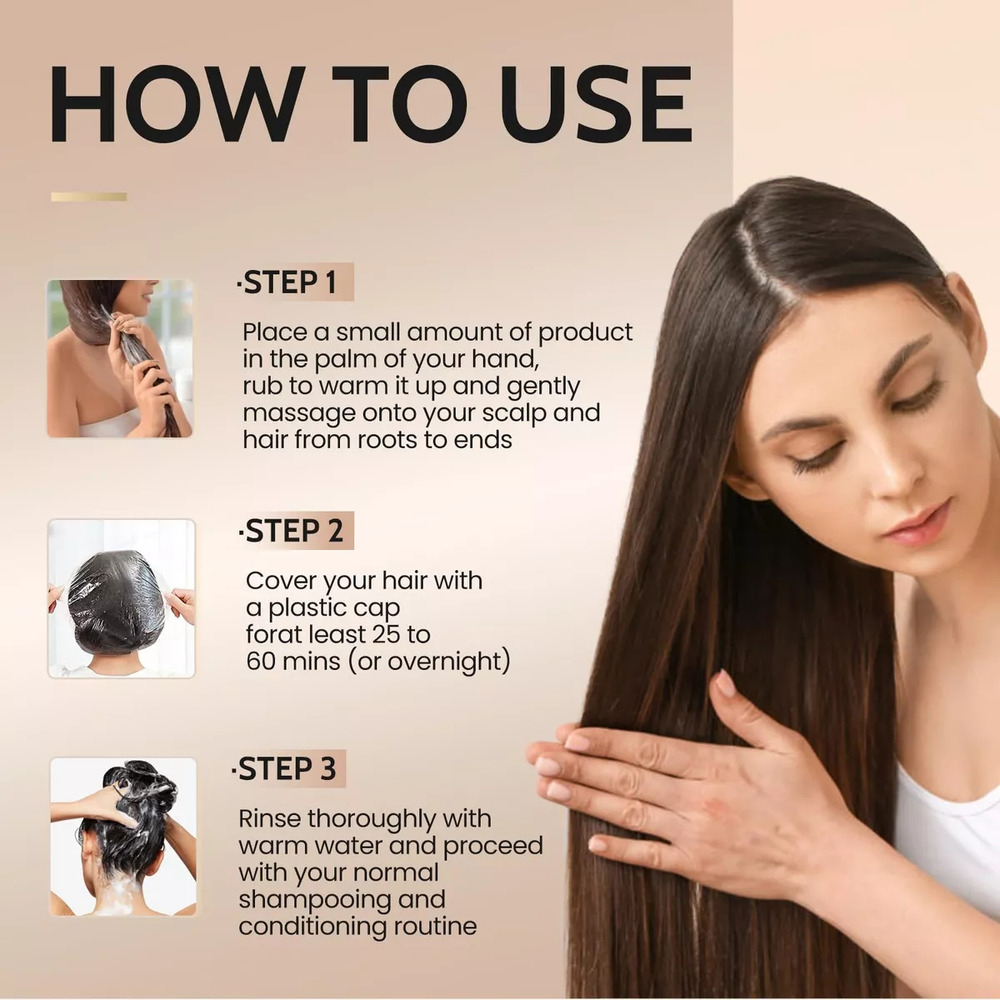 HOW TO USE

·STEP 1

Place a small amount of product in the palm of your hand, rub to warm it up and gently massage onto your scalp and hair from roots to ends

·STEP 2

Cover your hair with a plastic cap forat least 25 to 60 mins (or overnight)

·STEP 3

Rinse thoroughly with warm water and proceed with your normal shampooing and conditioning routine