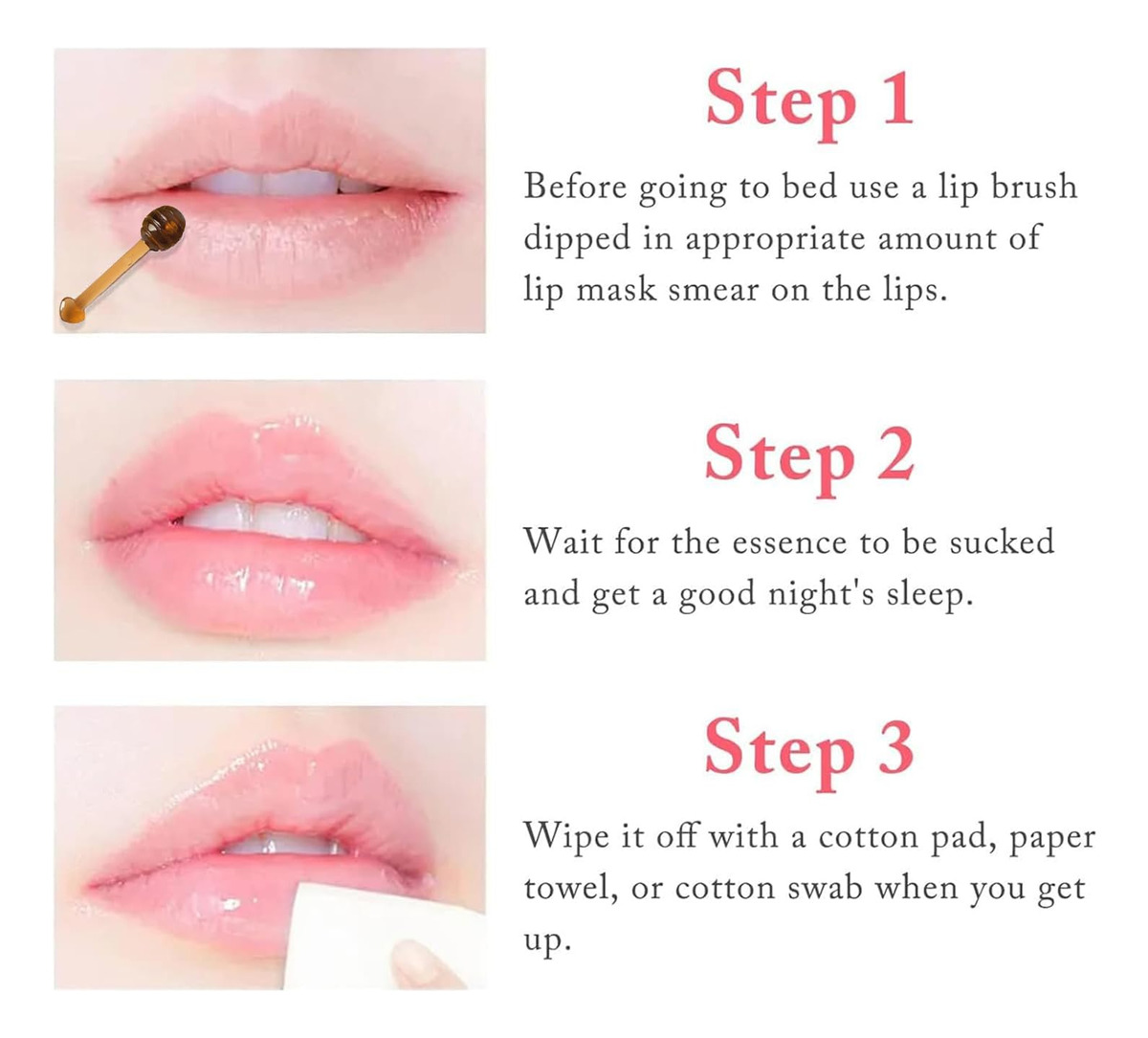 Step 1

Before going to bed use a lip brush dipped in appropriate amount of lip mask smear on the lips.

Step 2

Wait for the essence to be sucked and get a good night's sleep.

Step 3

Wipe it off with a cotton pad, paper towel, or cotton swab when you get up.