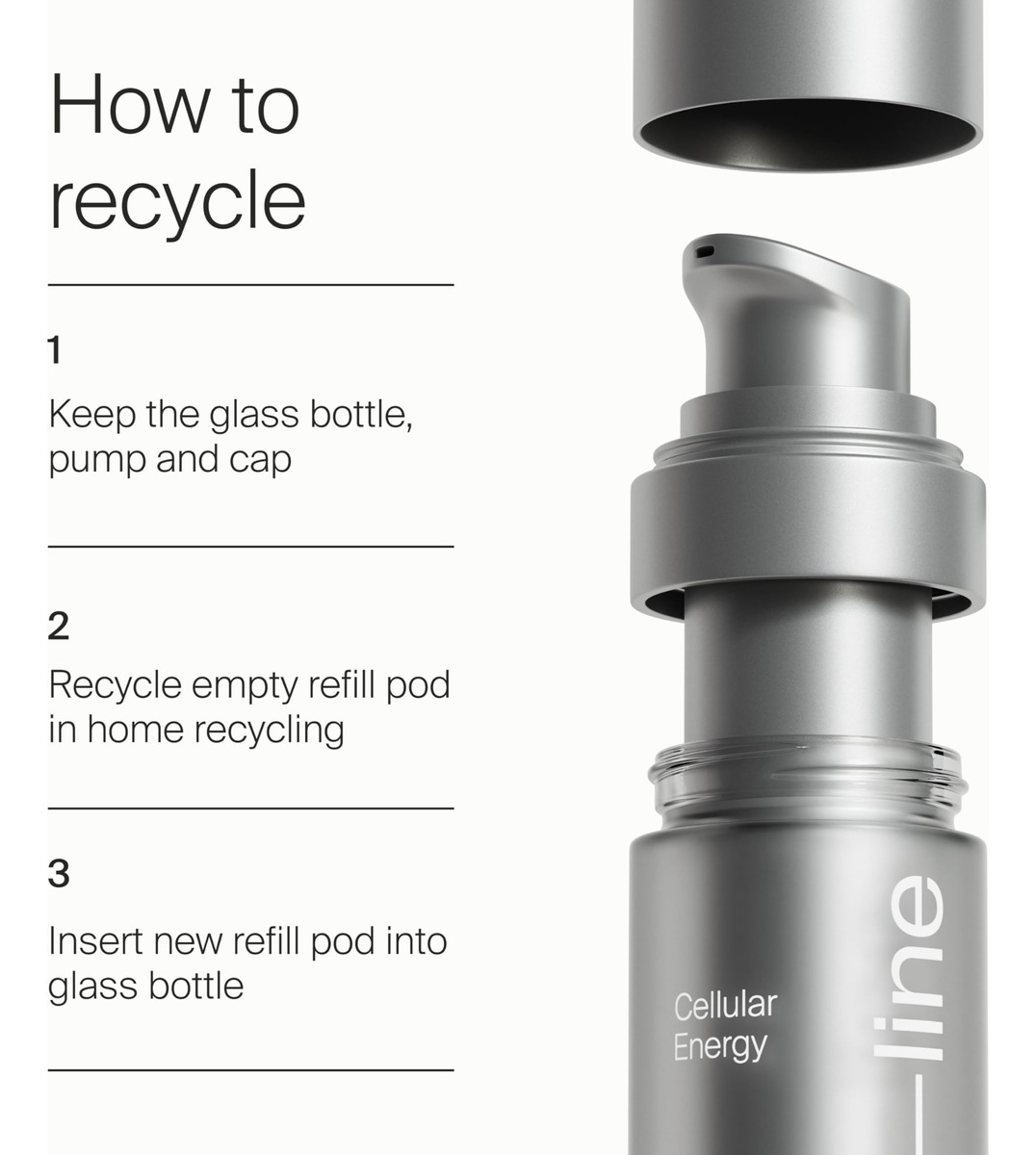 How to recycle

1

Keep the glass bottle, pump and cap

2

Recycle empty refill pod in home recycling

3

Insert new refill pod into glass bottle

Cellular Energy

—line