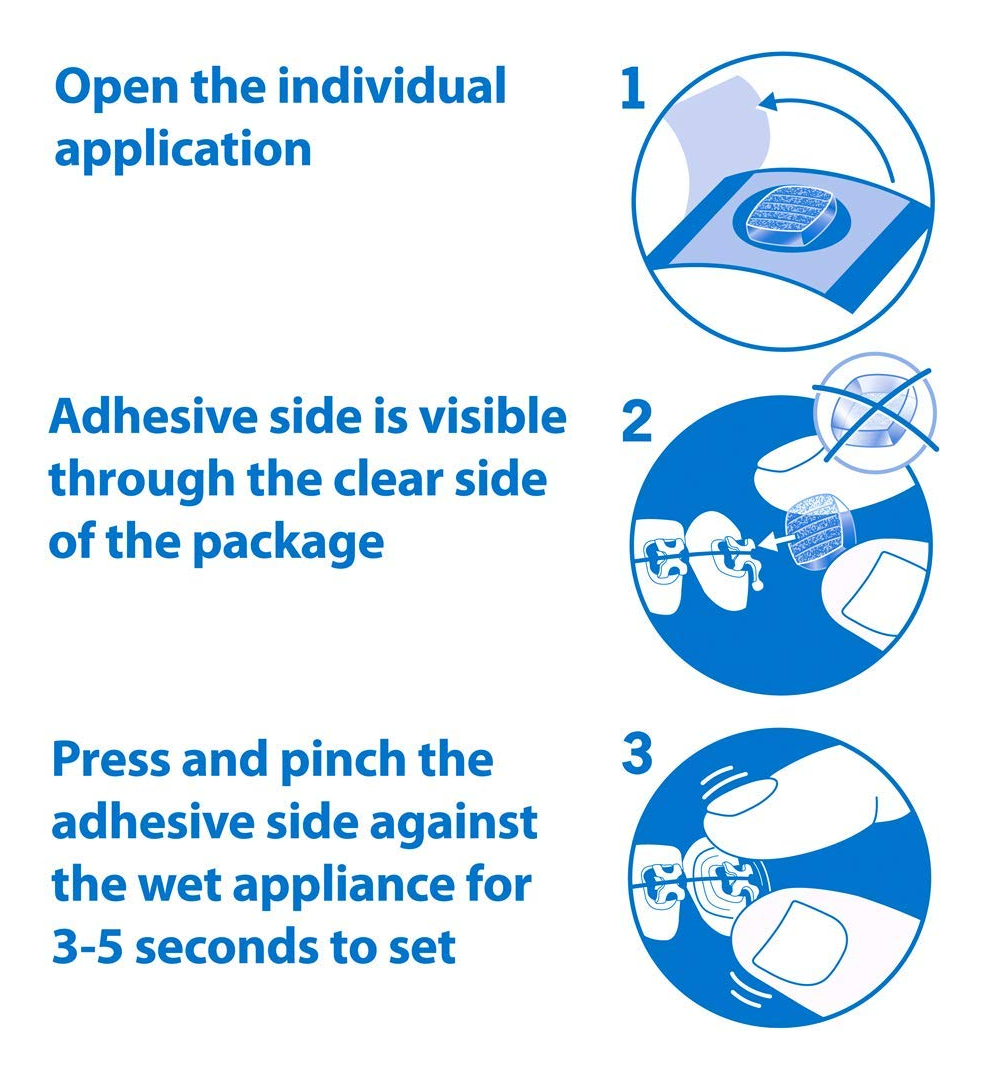 Open the individual application

1

Adhesive side is visible through the clear side of the package

2

Press and pinch the adhesive side against the wet appliance for 3-5 seconds to set

3