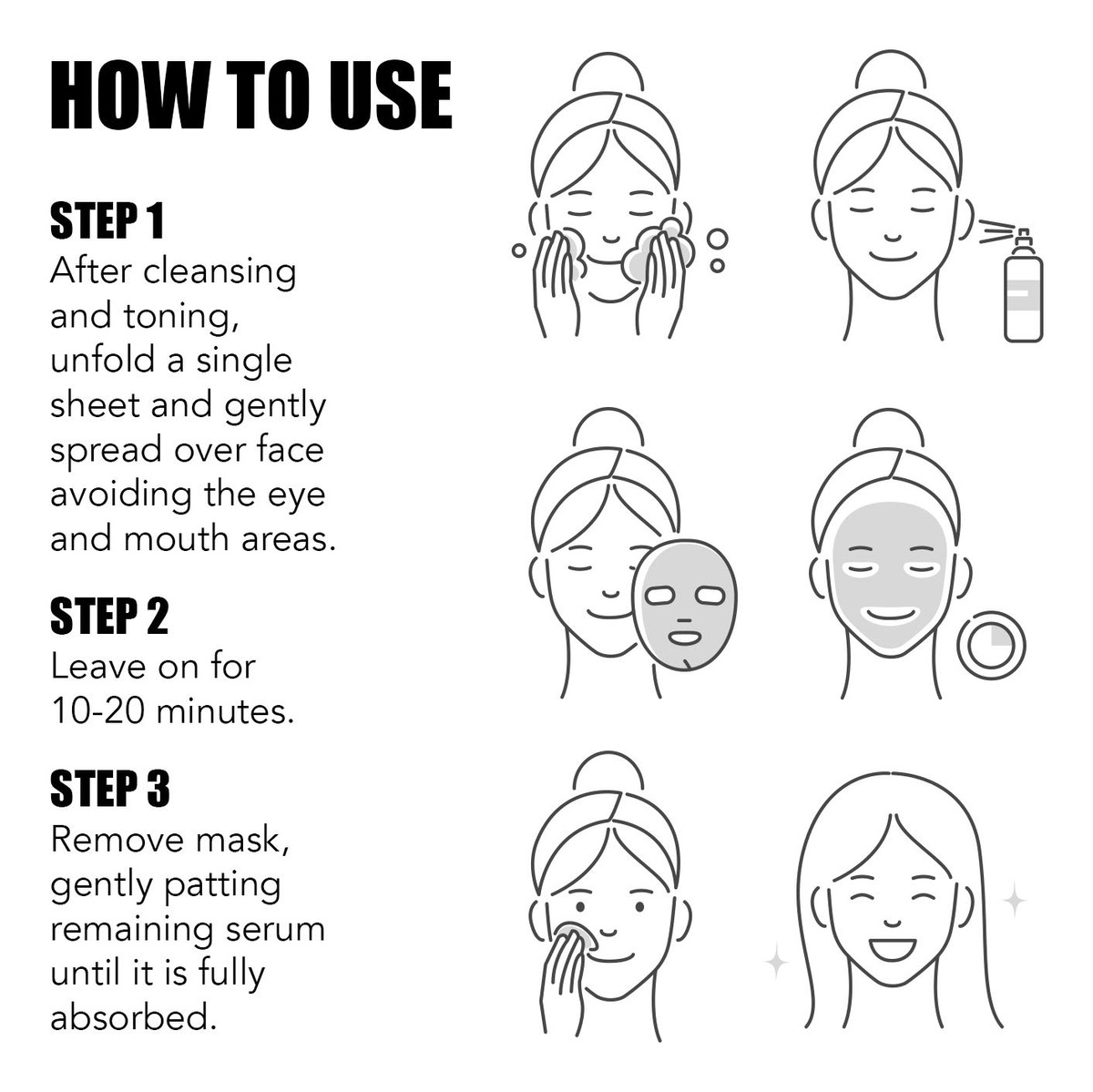 HOW TO USE

STEP 1
After cleansing and toning, unfold a single sheet and gently spread over face avoiding the eye and mouth areas.

STEP 2
Leave on for 10-20 minutes.

STEP 3
Remove mask, gently patting remaining serum until it is fully absorbed.