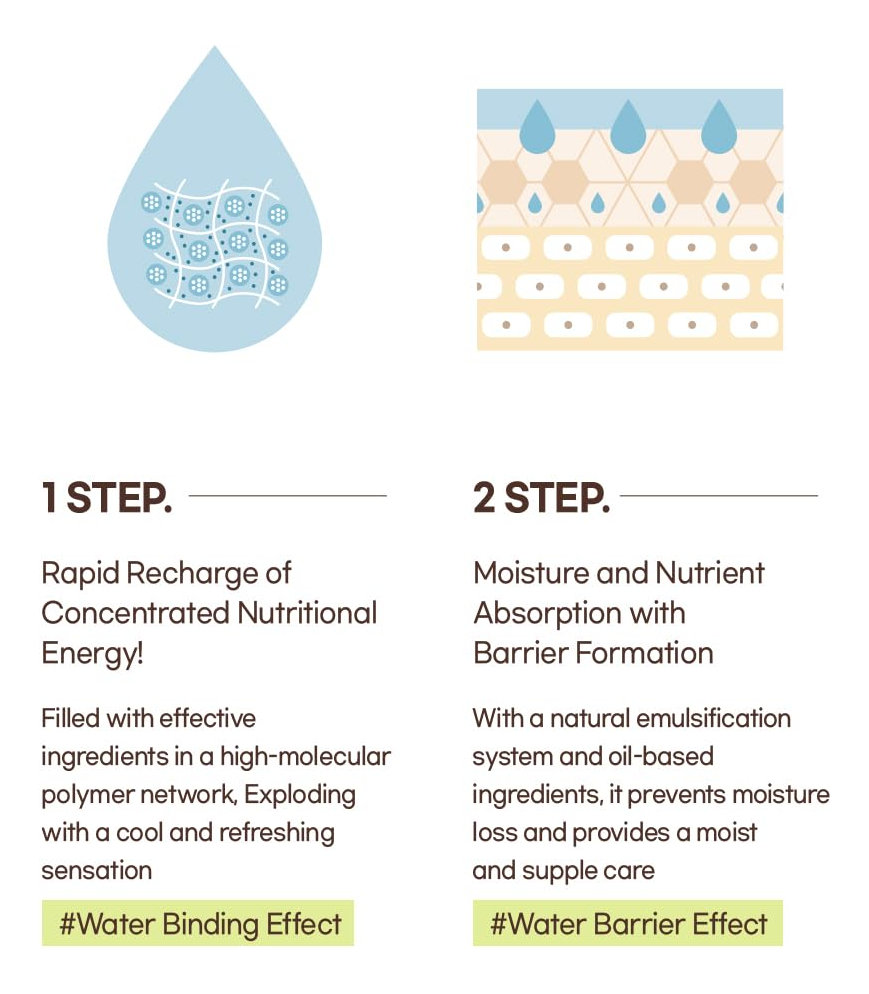 1 STEP.

Rapid Recharge of Concentrated Nutritional Energy!

Filled with effective ingredients in a high-molecular polymer network, Exploding with a cool and refreshing sensation

#Water Binding Effect

2 STEP.

Moisture and Nutrient Absorption with Barrier Formation

With a natural emulsification system and oil-based ingredients, it prevents moisture loss and provides a moist and supple care

#Water Barrier Effect