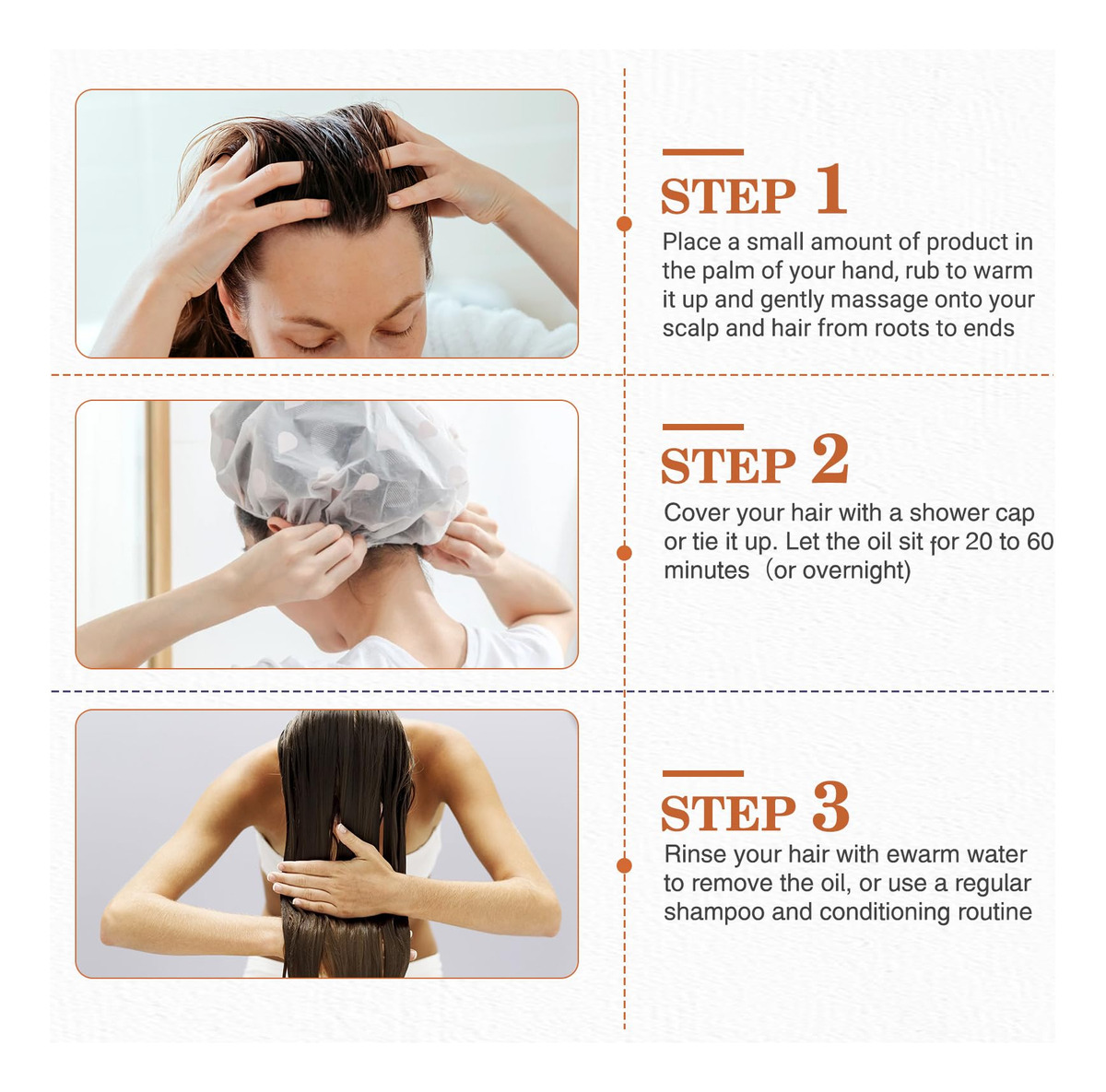 STEP 1
Place a small amount of product in the palm of your hand, rub to warm it up and gently massage onto your scalp and hair from roots to ends

STEP 2
Cover your hair with a shower cap or tie it up. Let the oil sit for 20 to 60 minutes（or overnight)

STEP 3
Rinse your hair with ewarm water to remove the oil, or use a regular shampoo and conditioning routine