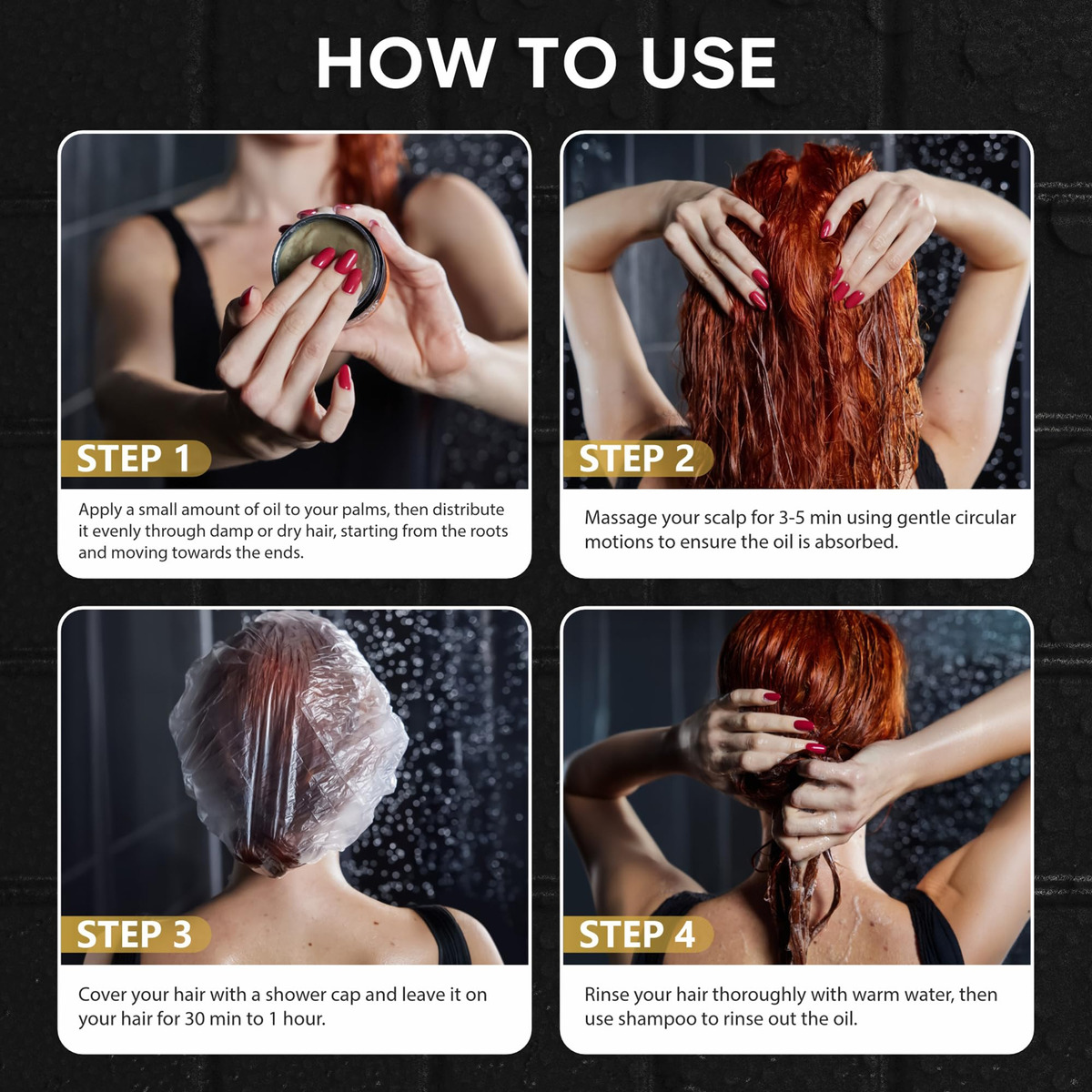 HOW TO USE

STEP 1

Apply a small amount of oil to your palms, then distribute it evenly through damp or dry hair, starting from the roots and moving towards the ends.

STEP 2

Massage your scalp for 3-5 min using gentle circular motions to ensure the oil is absorbed.

STEP 3

Cover your hair with a shower cap and leave it on your hair for 30 min to 1 hour.

STEP 4

Rinse your hair thoroughly with warm water, then use shampoo to rinse out the oil.