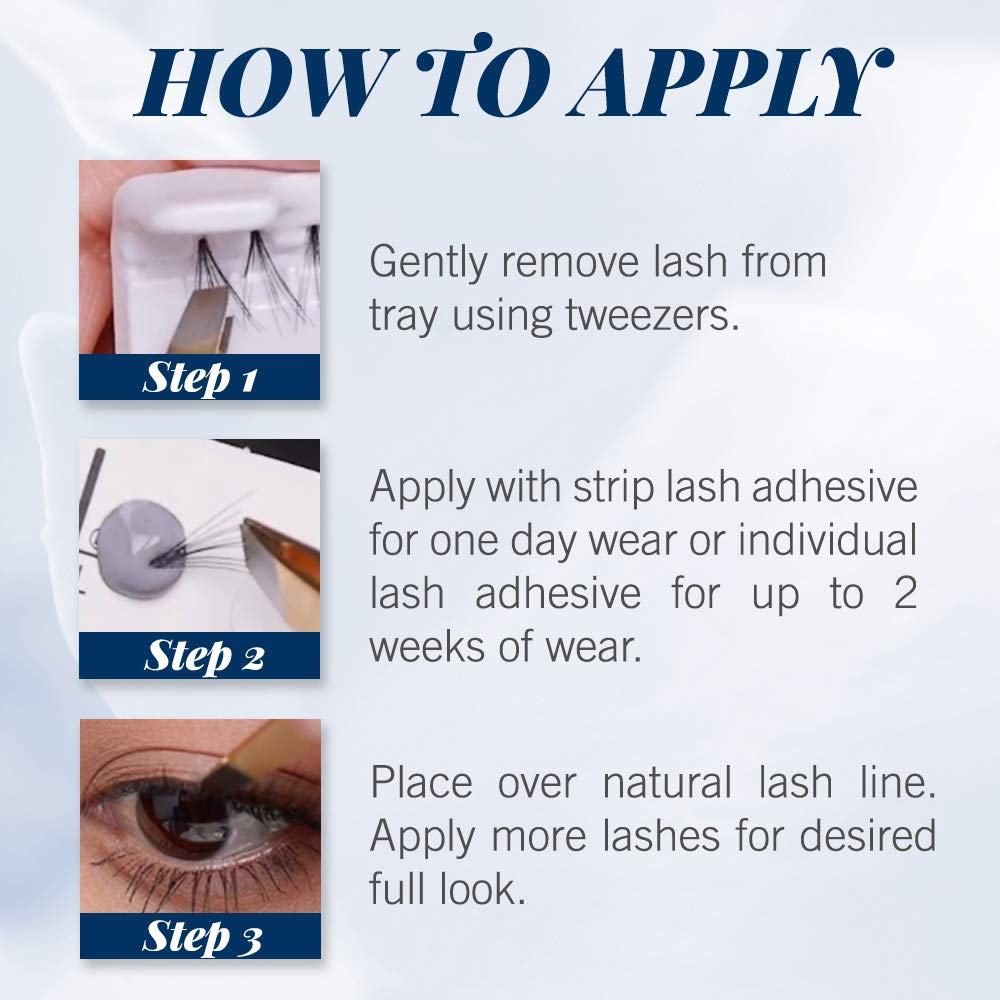 HOW TO APPLY

Step 1

Gently remove lash from tray using tweezers.

Step 2

Apply with strip lash adhesive for one day wear or individual lash adhesive for up to 2 weeks of wear.

Step 3

Place over natural lash line. Apply more lashes for desired full look.