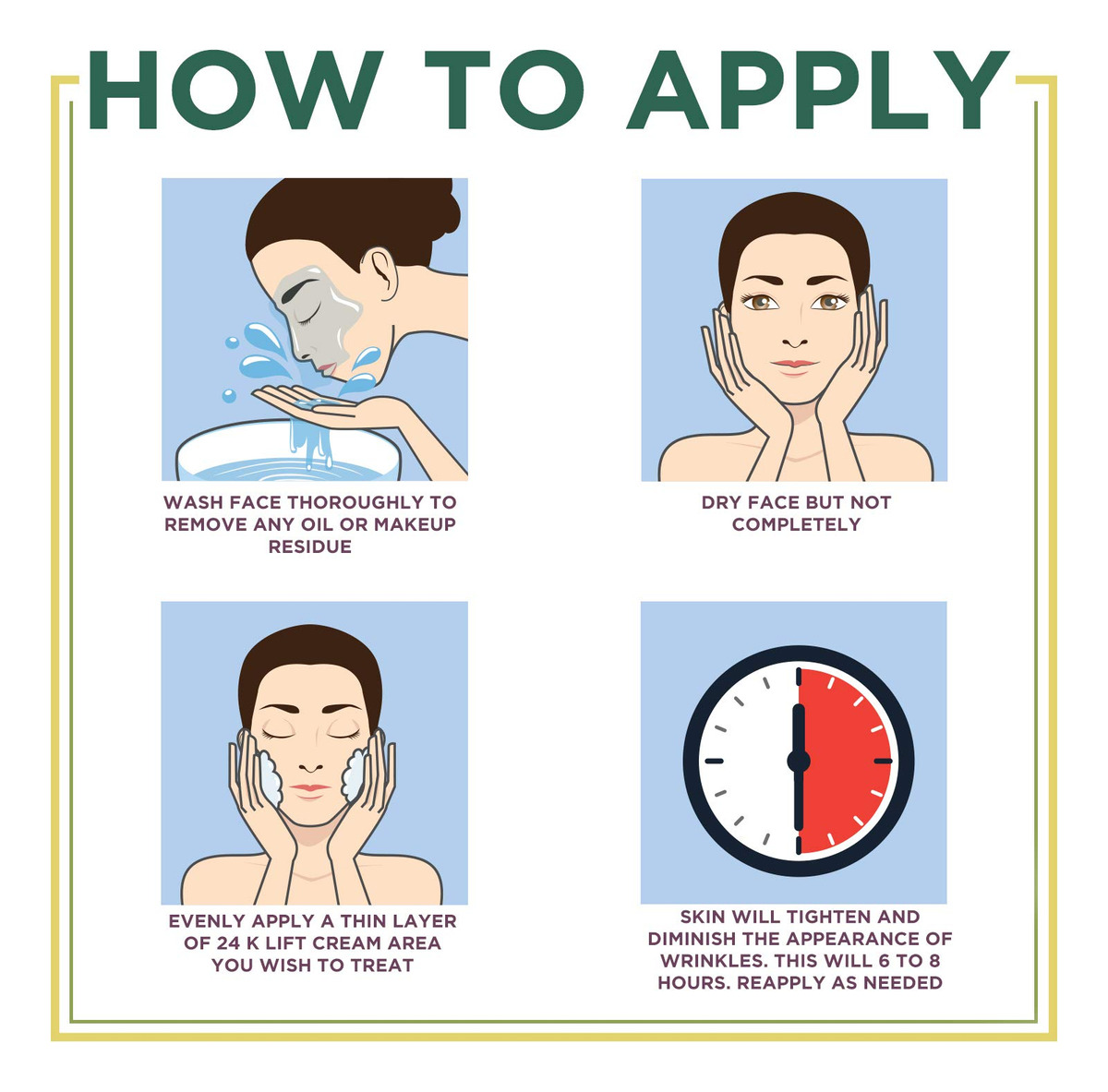 HOW TO APPLY

WASH FACE THOROUGHLY TO REMOVE ANY OIL OR MAKEUP RESIDUE

DRY FACE BUT NOT COMPLETELY

EVENLY APPLY A THIN LAYER OF 24 K LIFT CREAM AREA YOU WISH TO TREAT

SKIN WILL TIGHTEN AND DIMINISH THE APPEARANCE OF WRINKLES. THIS WILL 6 TO 8 HOURS. REAPPLY AS NEEDED