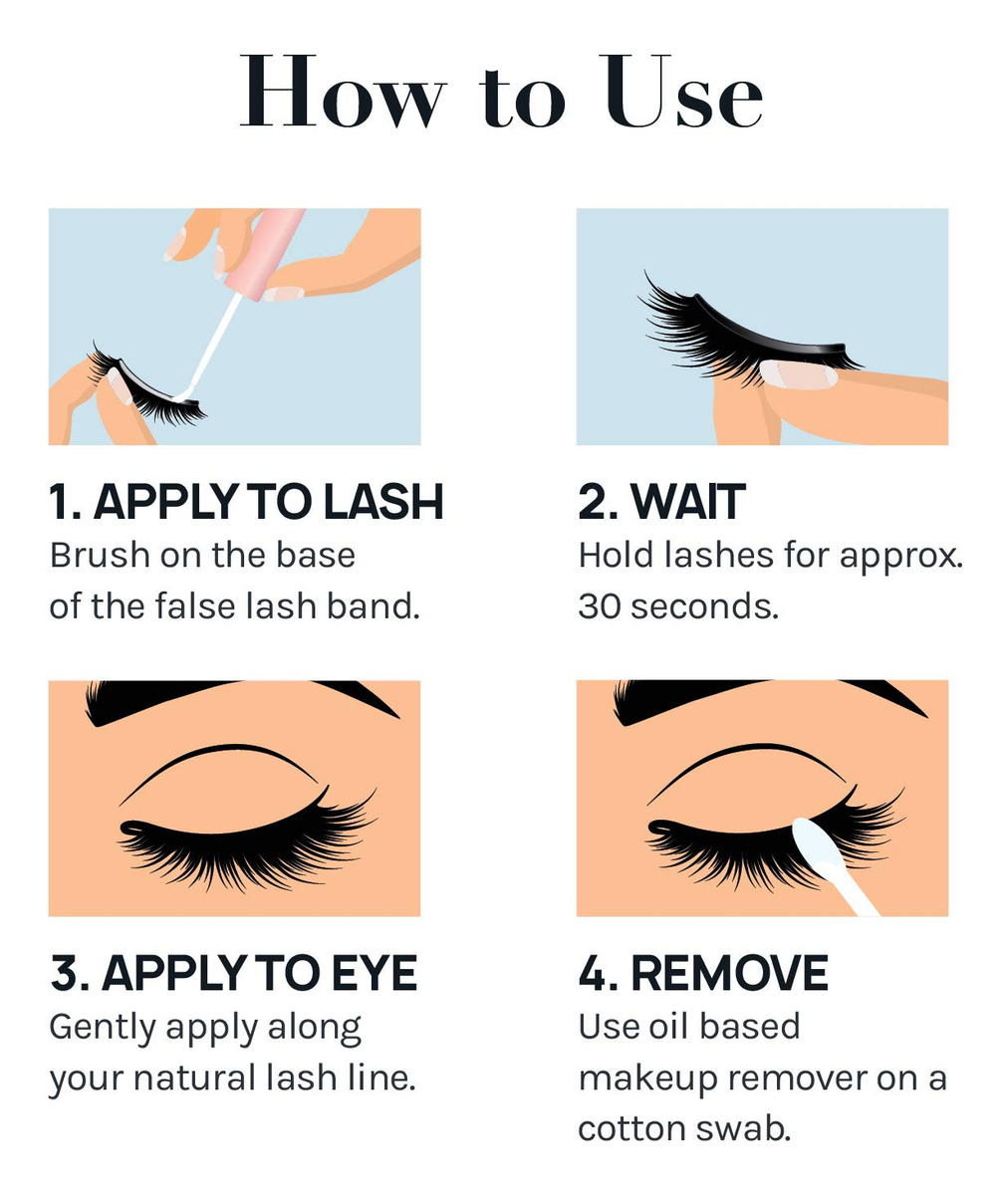 How to Use

1. APPLY TO LASH
Brush on the base of the false lash band.

2. WAIT
Hold lashes for approx. 30 seconds.

3. APPLY TO EYE
Gently apply along your natural lash line.

4. REMOVE
Use oil based makeup remover on a cotton swab.