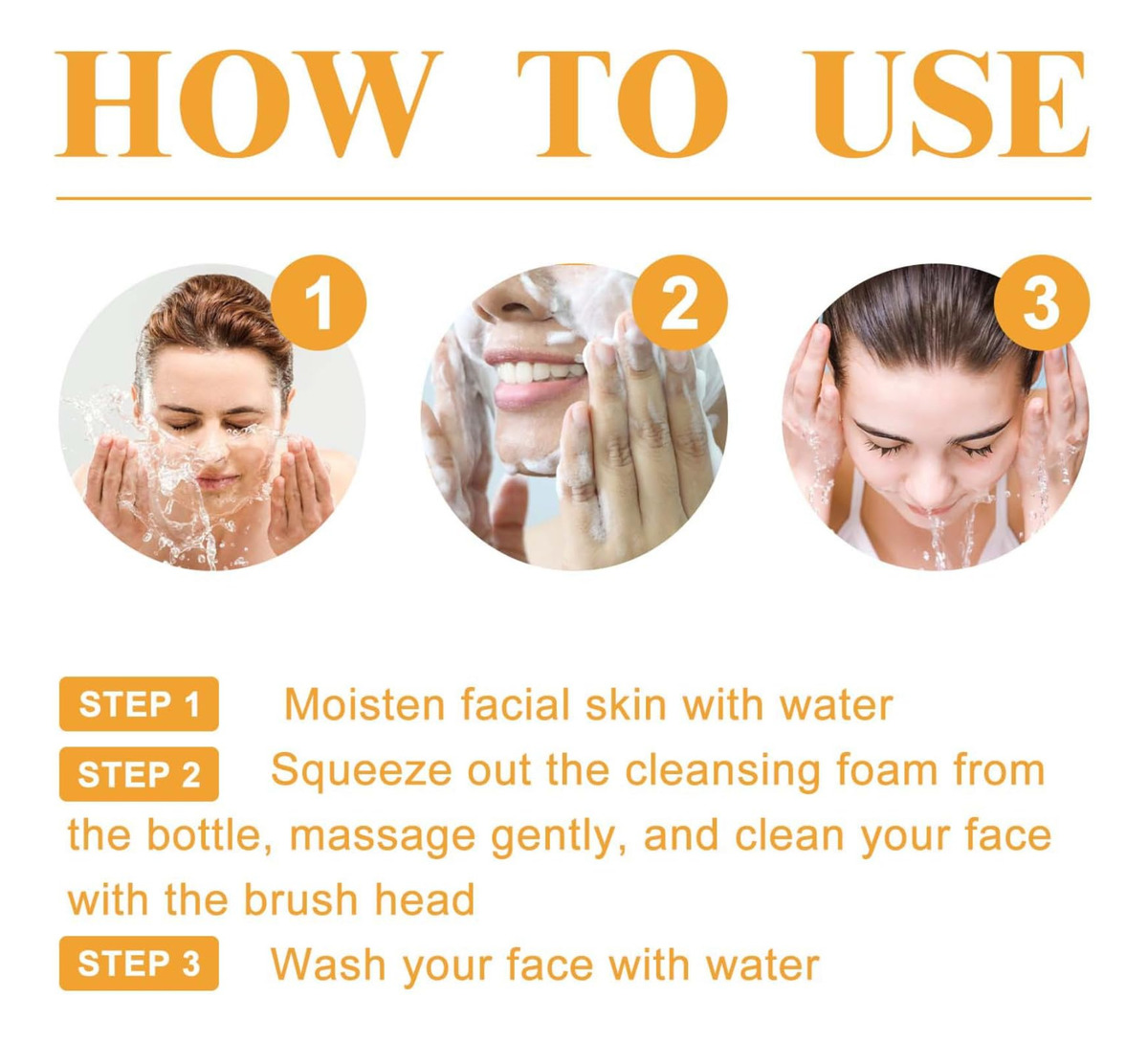 HOW TO USE

1

2

3

STEP 1 Moisten facial skin with water

STEP 2 Squeeze out the cleansing foam from the bottle, massage gently, and clean your face with the brush head

STEP 3 Wash your face with water