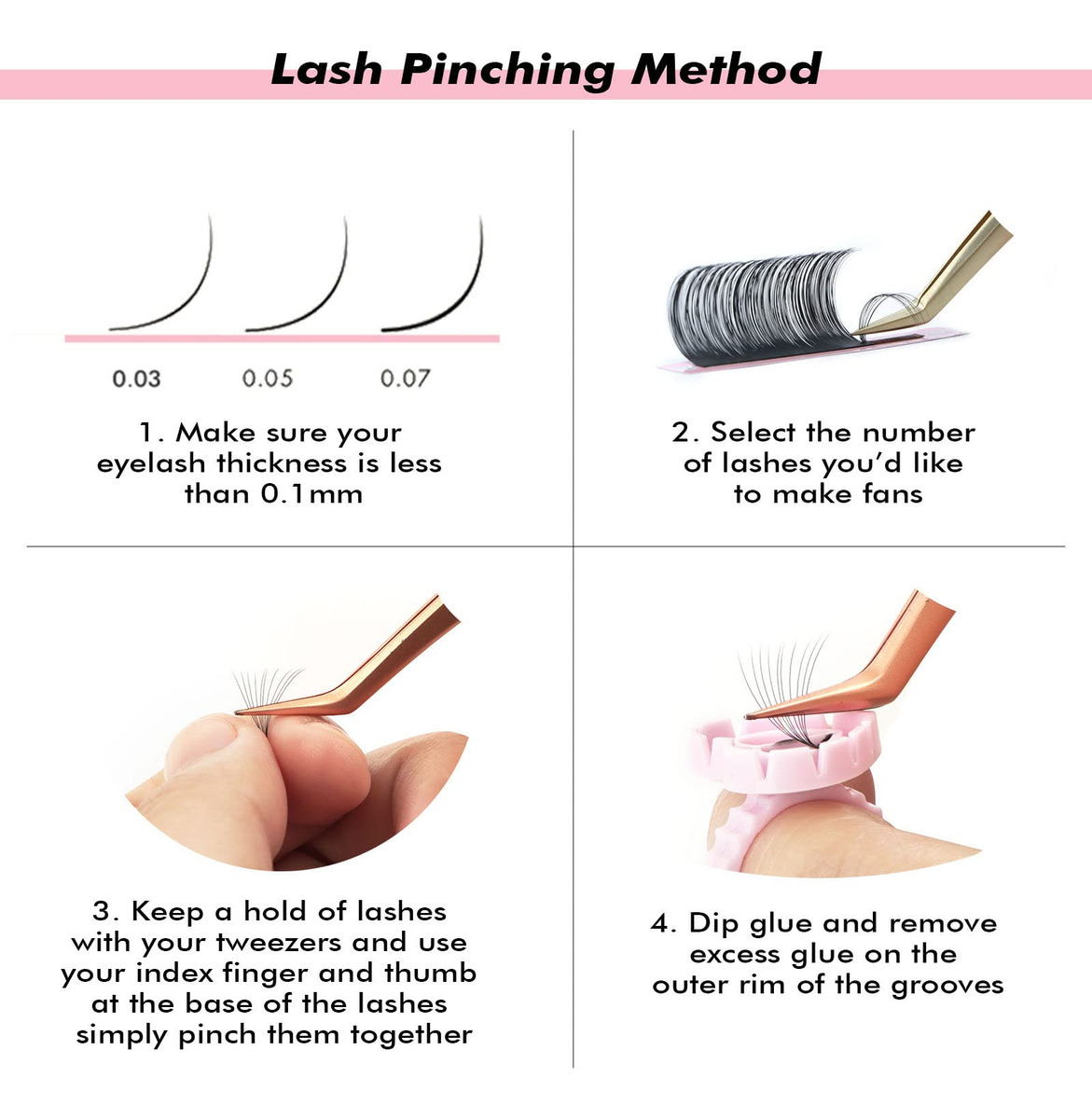 Lash Pinching Method

0.03 0.05 0.07

1. Make sure your eyelash thickness is less than 0.1mm

2. Select the number of lashes you'd like to make fans

3. Keep a hold of lashes with your tweezers and use your index finger and thumb at the base of the lashes simply pinch them together

4. Dip glue and remove excess glue on the outer rim of the grooves