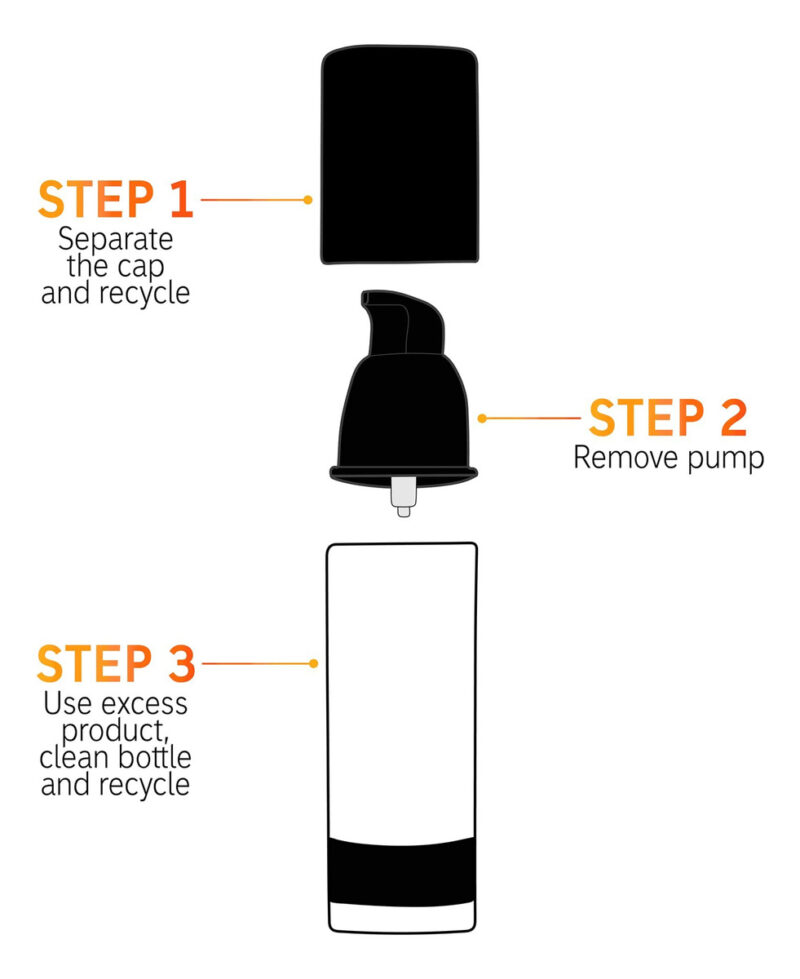 STEP 1
Separate the cap and recycle

STEP 2
Remove pump

STEP 3
Use excess product, clean bottle and recycle