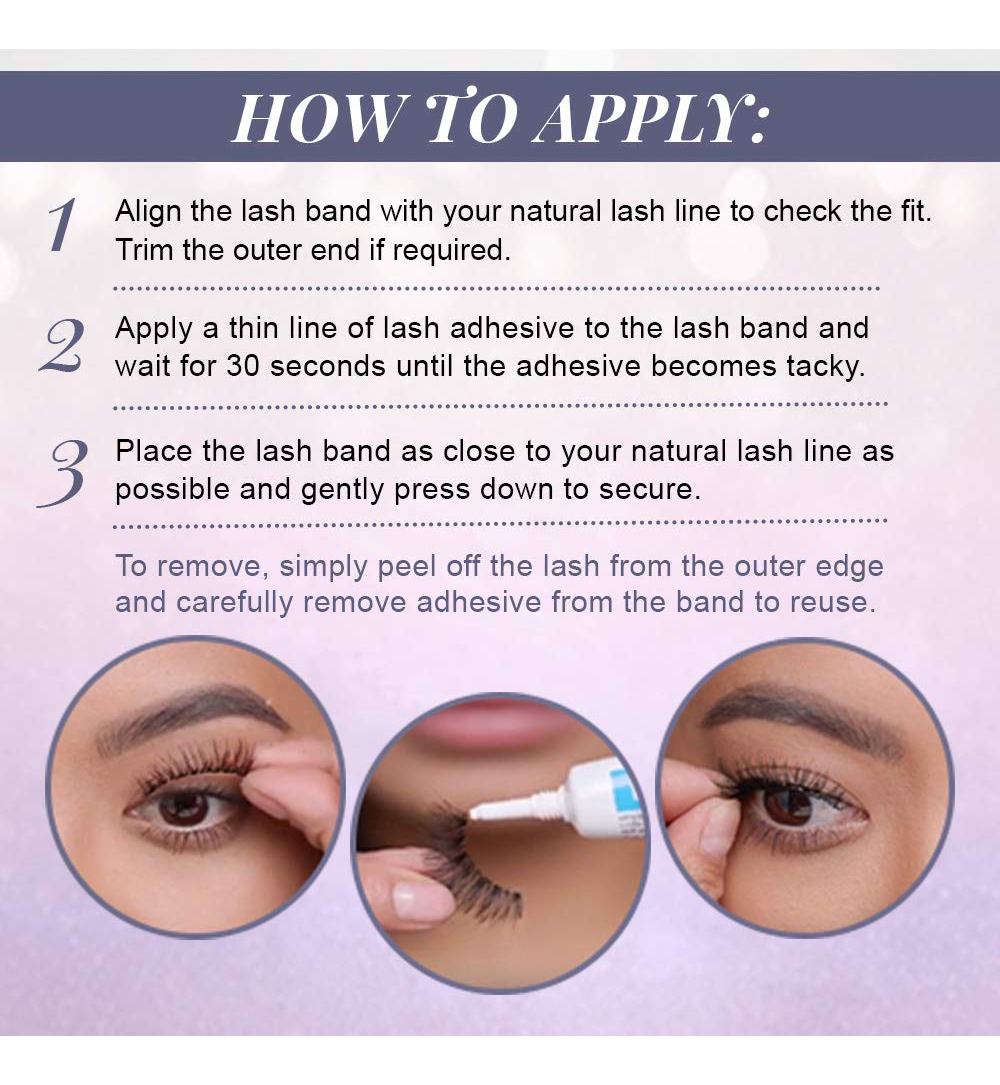 HOW TO APPLY:

1 Align the lash band with your natural lash line to check the fit. Trim the outer end if required.

2 Apply a thin line of lash adhesive to the lash band and wait for 30 seconds until the adhesive becomes tacky.

3 Place the lash band as close to your natural lash line as possible and gently press down to secure.

To remove, simply peel off the lash from the outer edge and carefully remove adhesive from the band to reuse.