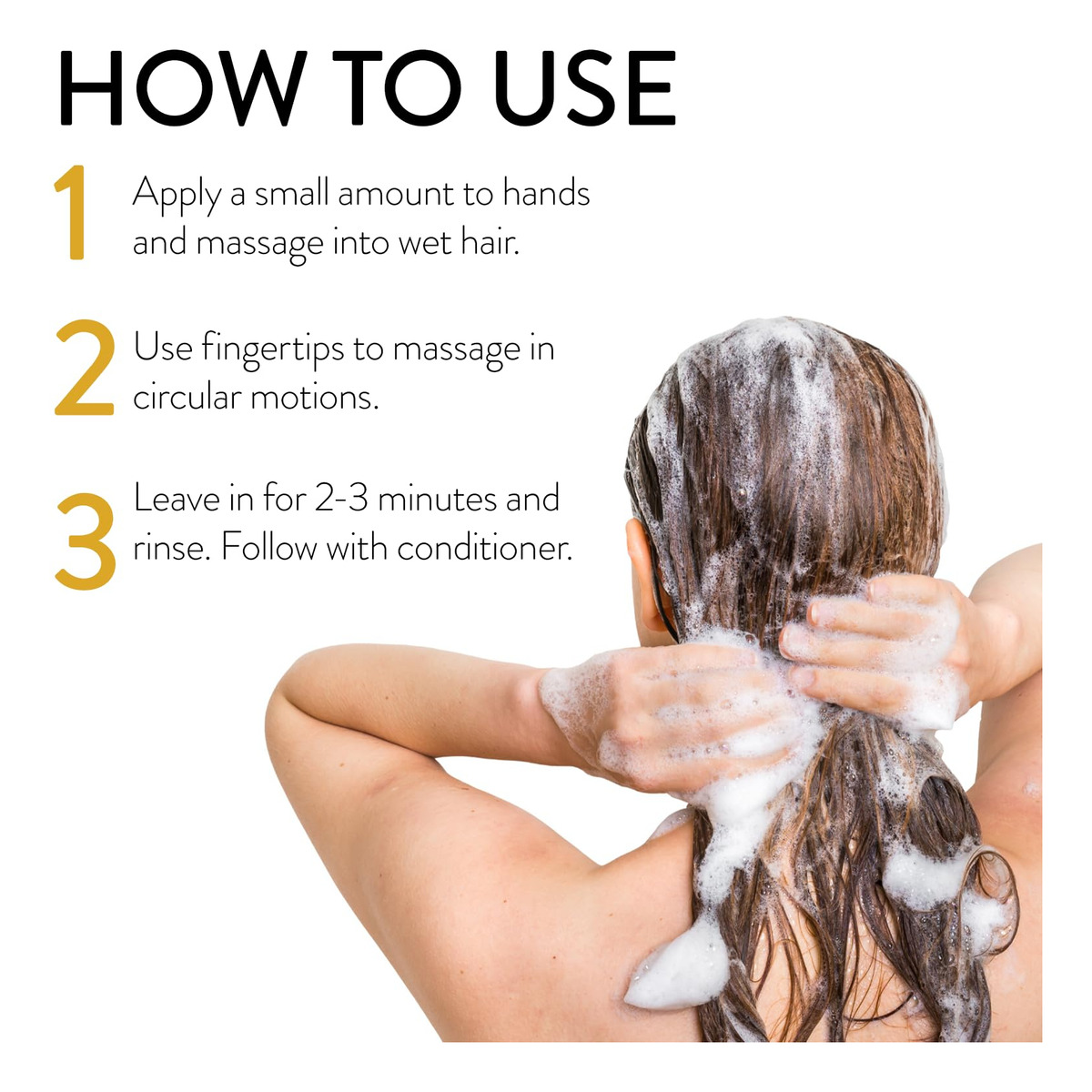 HOW TO USE

1 Apply a small amount to hands and massage into wet hair.

2 Use fingertips to massage in circular motions.

3 Leave in for 2-3 minutes and rinse. Follow with conditioner.