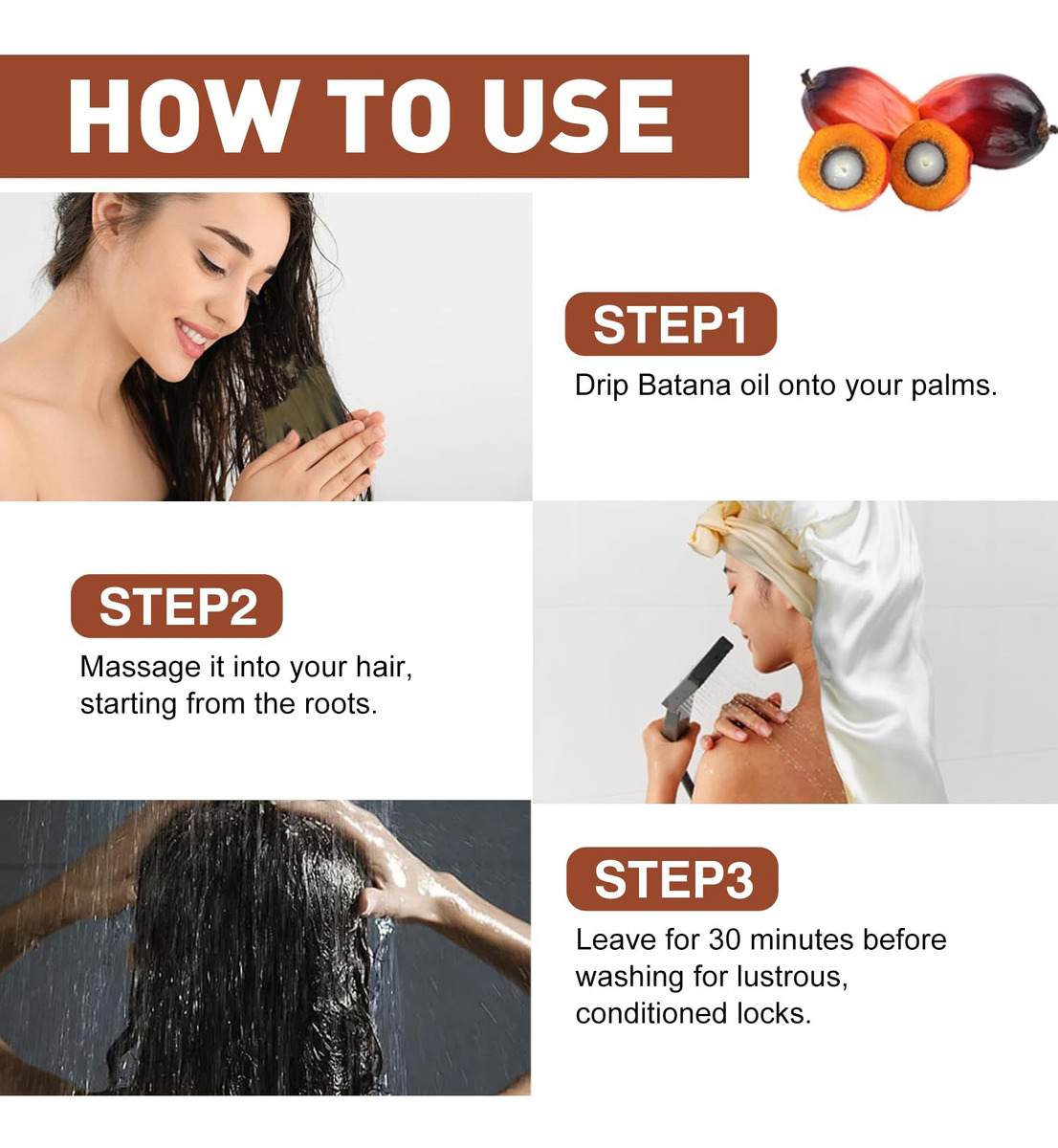 HOW TO USE

STEP1

Drip Batana oil onto your palms.

STEP2

Massage it into your hair, starting from the roots.

STEP3

Leave for 30 minutes before washing for lustrous, conditioned locks.