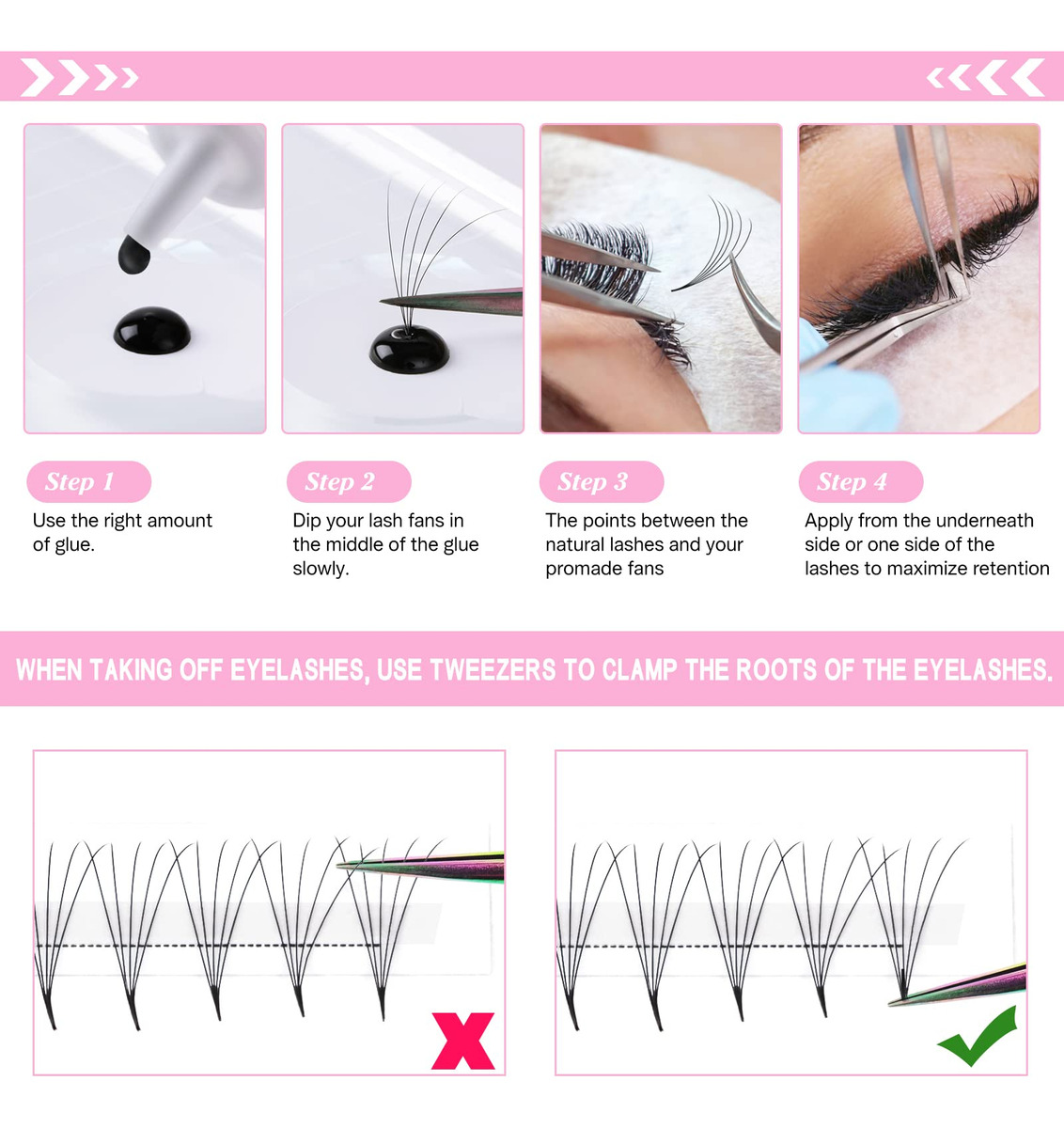 Step 1
Use the right amount of glue.

Step 2
Dip your lash fans in the middle of the glue slowly.

Step 3
The points between the natural lashes and your promade fans

Step 4
Apply from the underneath side or one side of the lashes to maximize retention

WHEN TAKING OFF EYELASHES, USE TWEEZERS TO CLAMP THE ROOTS OF THE EYELASHES.