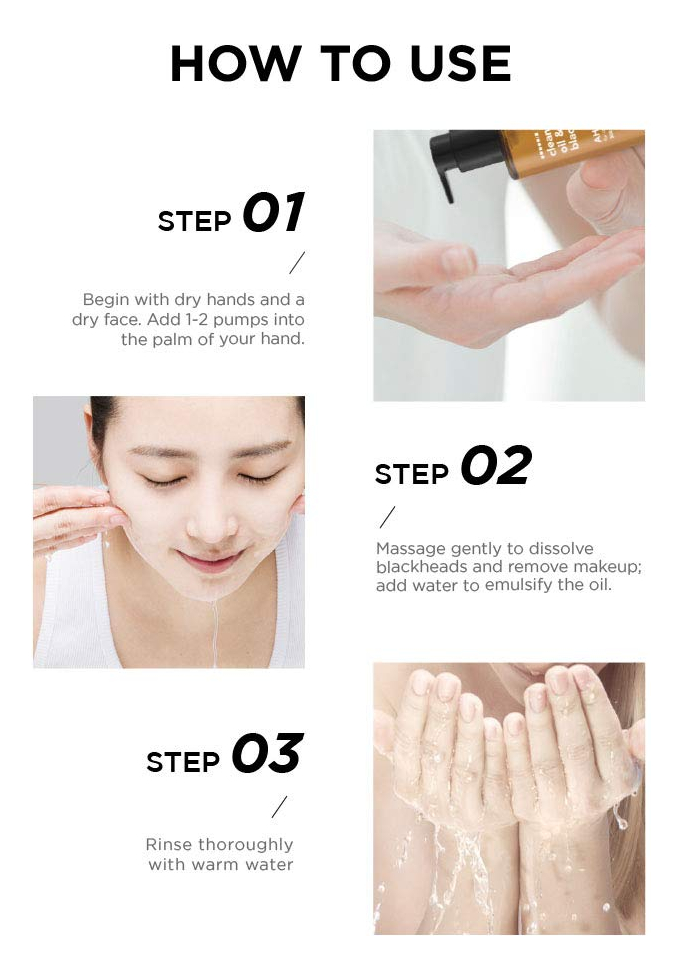 HOW TO USE

STEP 01

/

Begin with dry hands and a dry face. Add 1-2 pumps into the palm of your hand.

STEP 02

/

Massage gently to dissolve blackheads and remove makeup; add water to emulsify the oil.

STEP 03

/

Rinse thoroughly with warm water