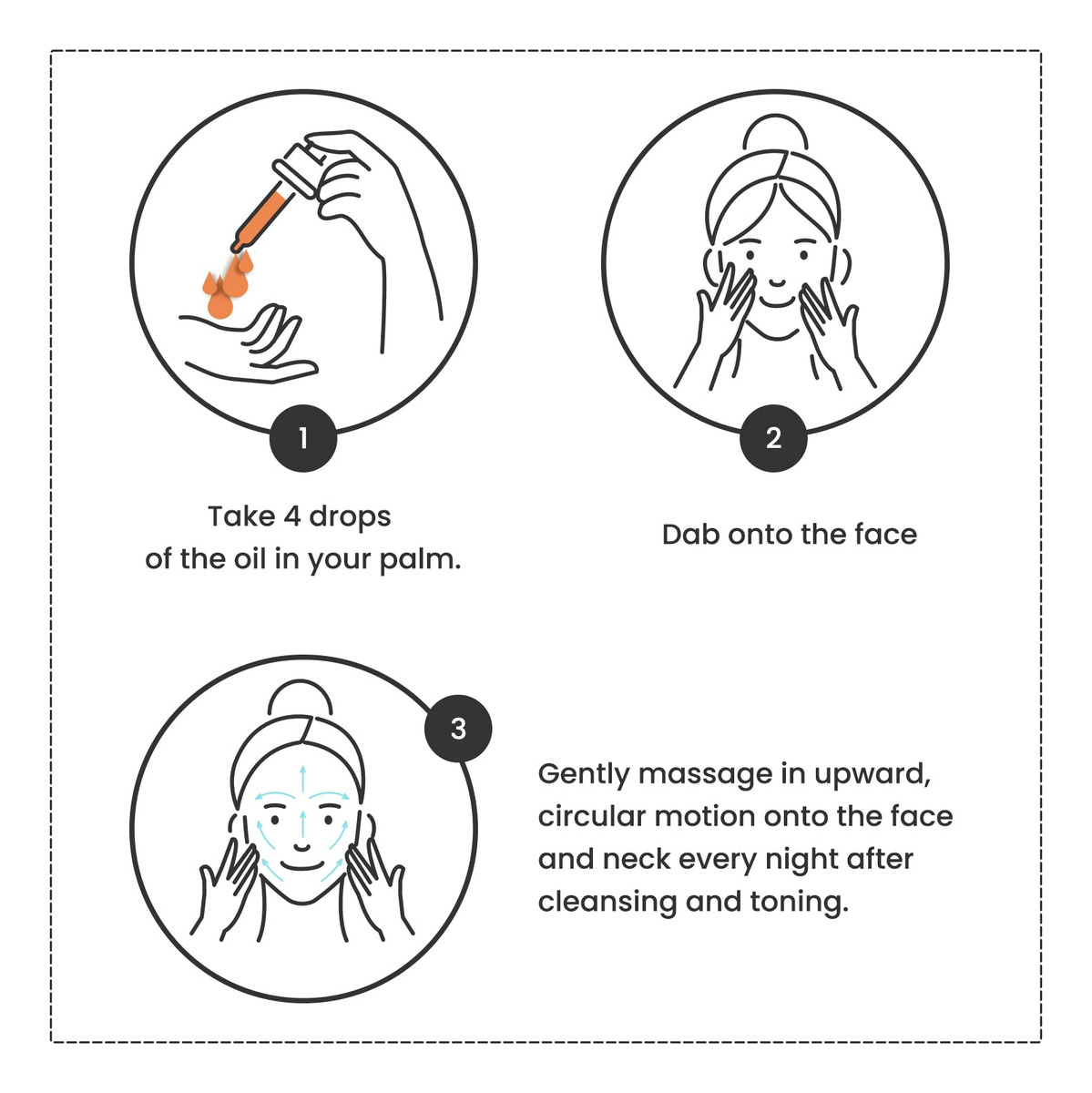 1

Take 4 drops of the oil in your palm.

2

Dab onto the face

3

Gently massage in upward, circular motion onto the face and neck every night after cleansing and toning.