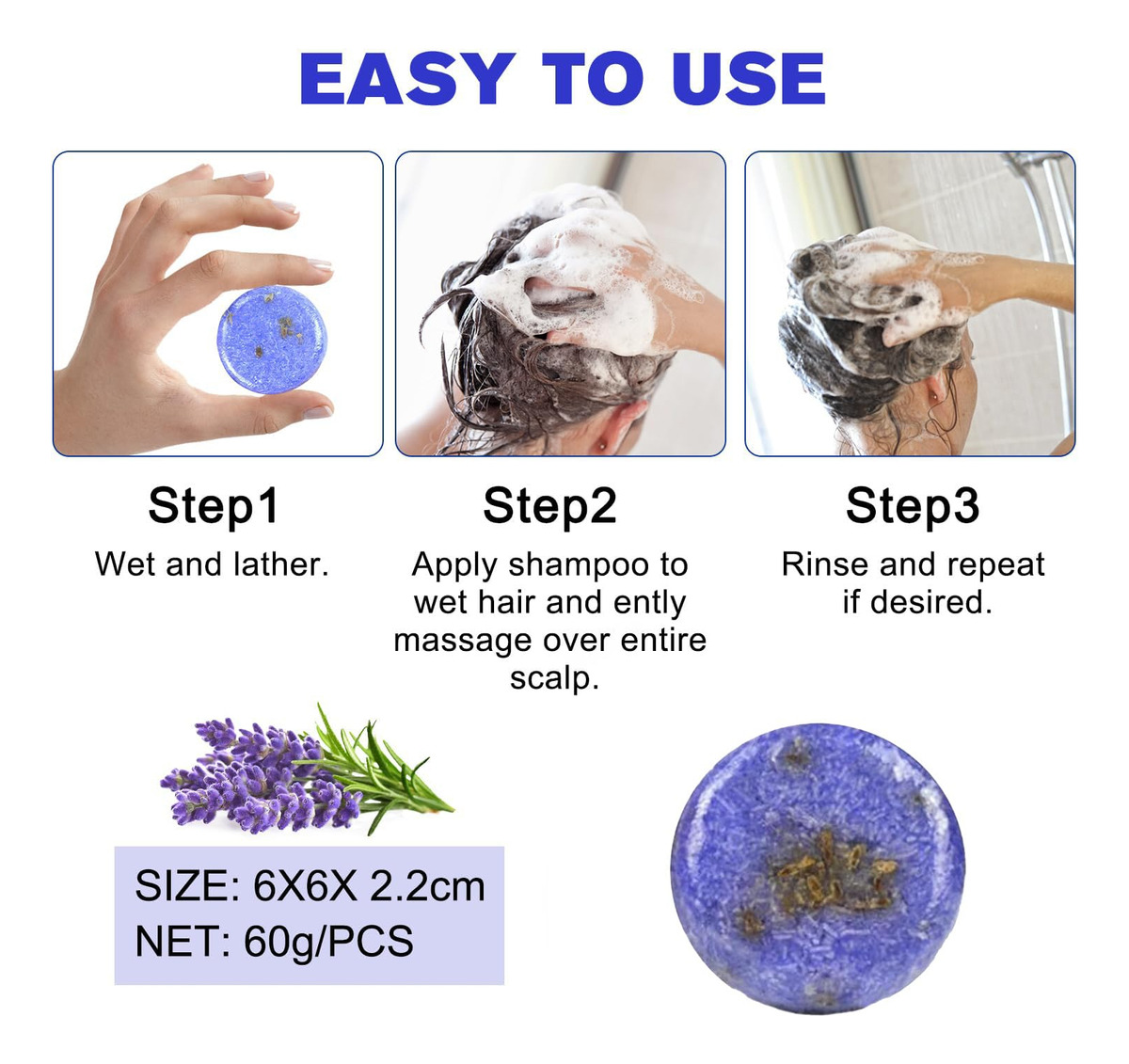 EASY TO USE

Step1
Wet and lather.

Step2
Apply shampoo to wet hair and ently massage over entire scalp.

Step3
Rinse and repeat if desired.

SIZE: 6X6X 2.2cm
NET: 60g/PCS