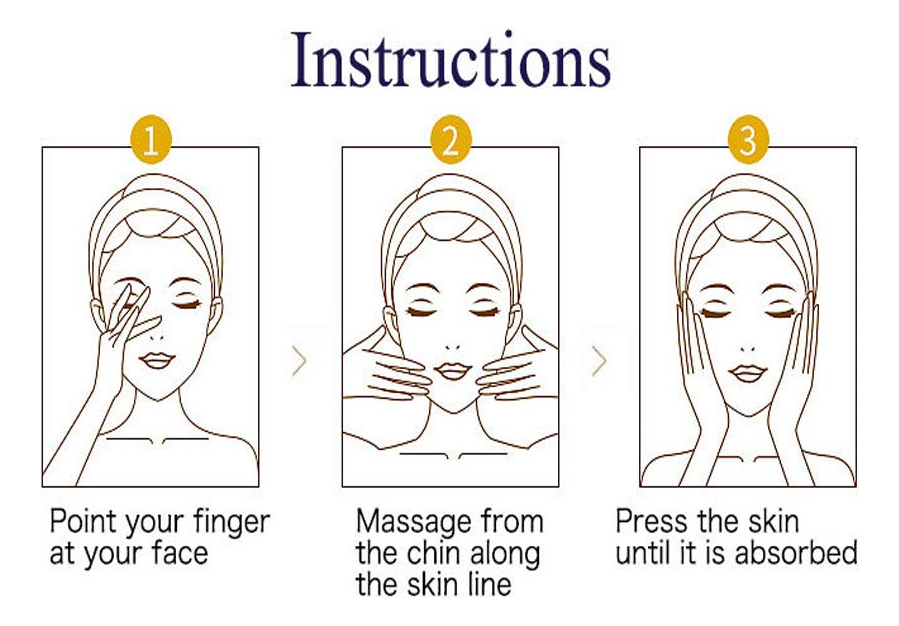 Instructions

1

Point your finger at your face

2

Massage from the chin along the skin line

3

Press the skin until it is absorbed