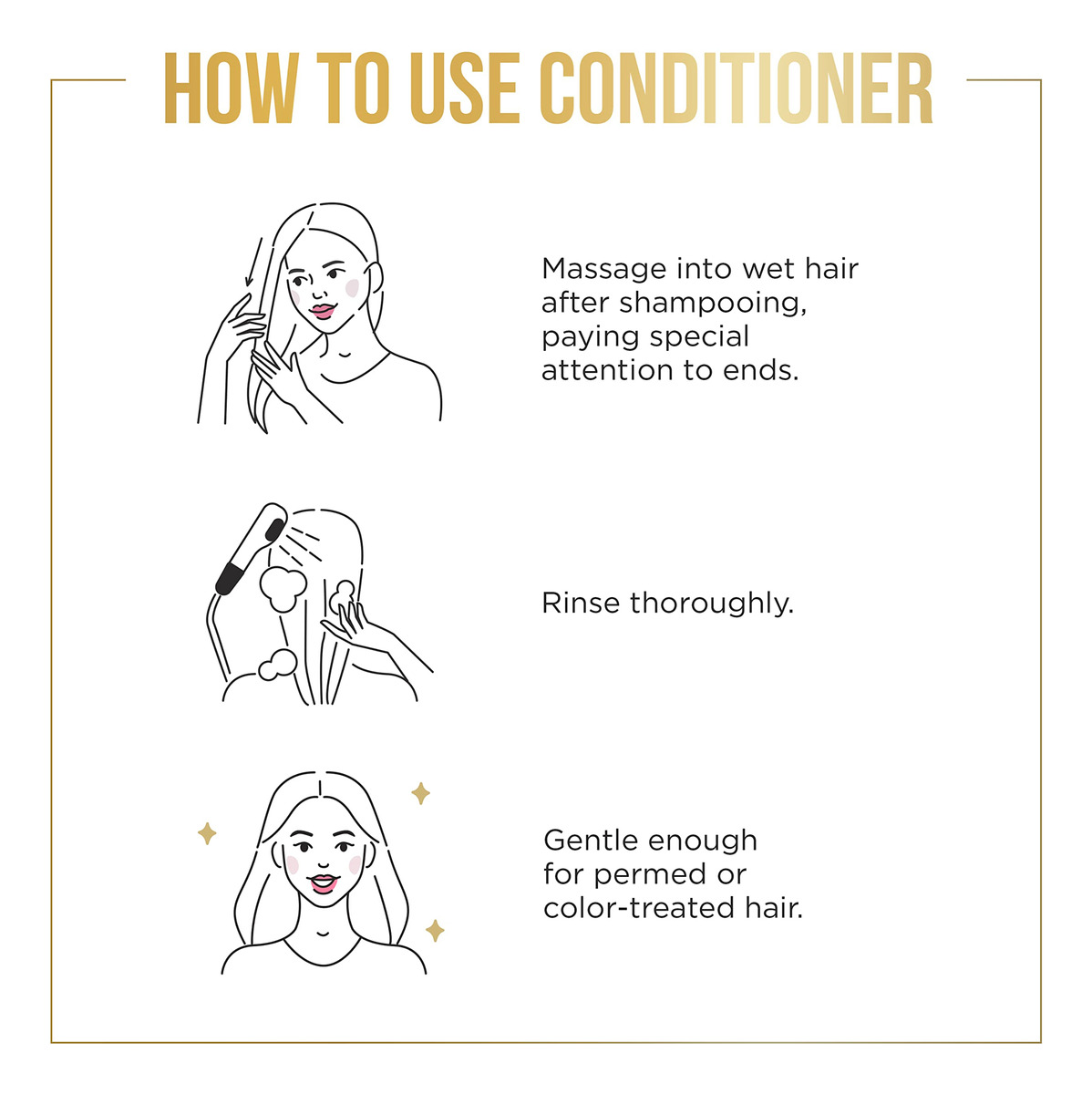 HOW TO USE CONDITIONER

Massage into wet hair after shampooing, paying special attention to ends.

Rinse thoroughly.

Gentle enough for permed or color-treated hair.