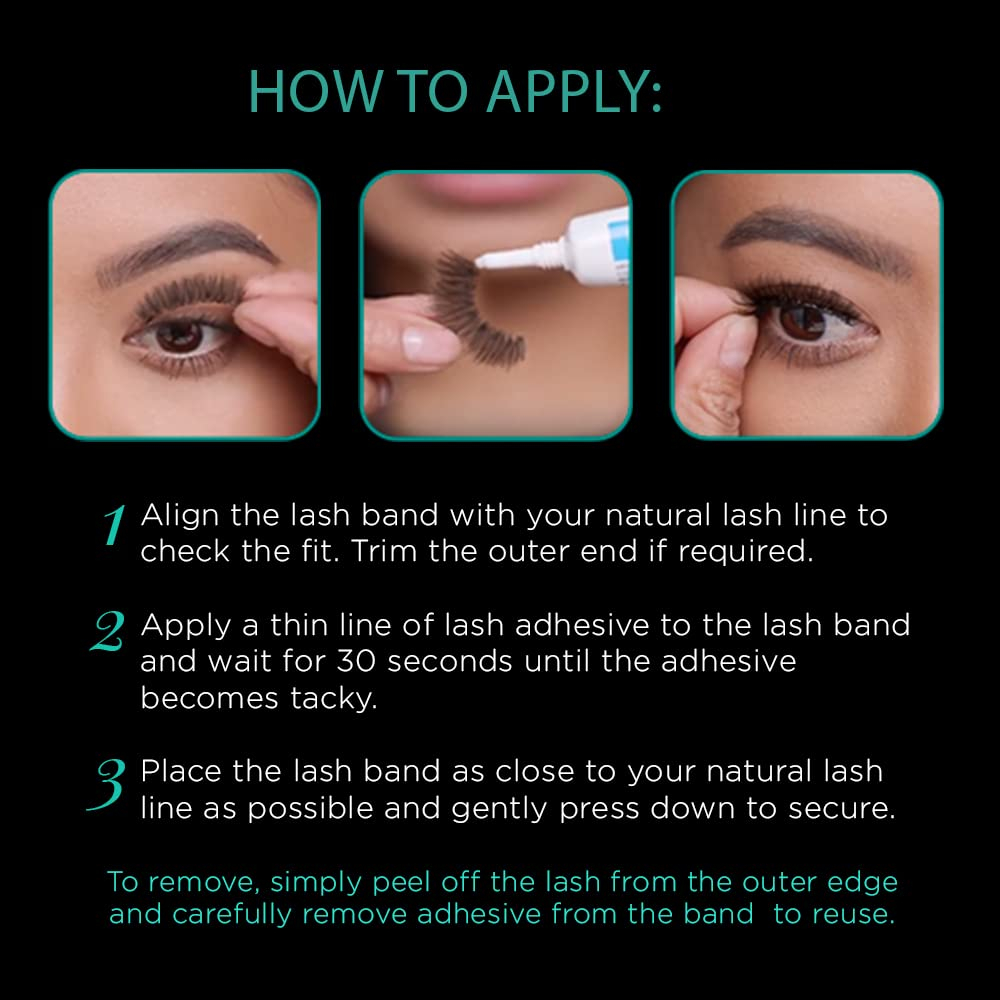 HOW TO APPLY:

1 Align the lash band with your natural lash line to check the fit. Trim the outer end if required.

2 Apply a thin line of lash adhesive to the lash band and wait for 30 seconds until the adhesive becomes tacky.

3 Place the lash band as close to your natural lash line as possible and gently press down to secure.

To remove, simply peel off the lash from the outer edge and carefully remove adhesive from the band to reuse.