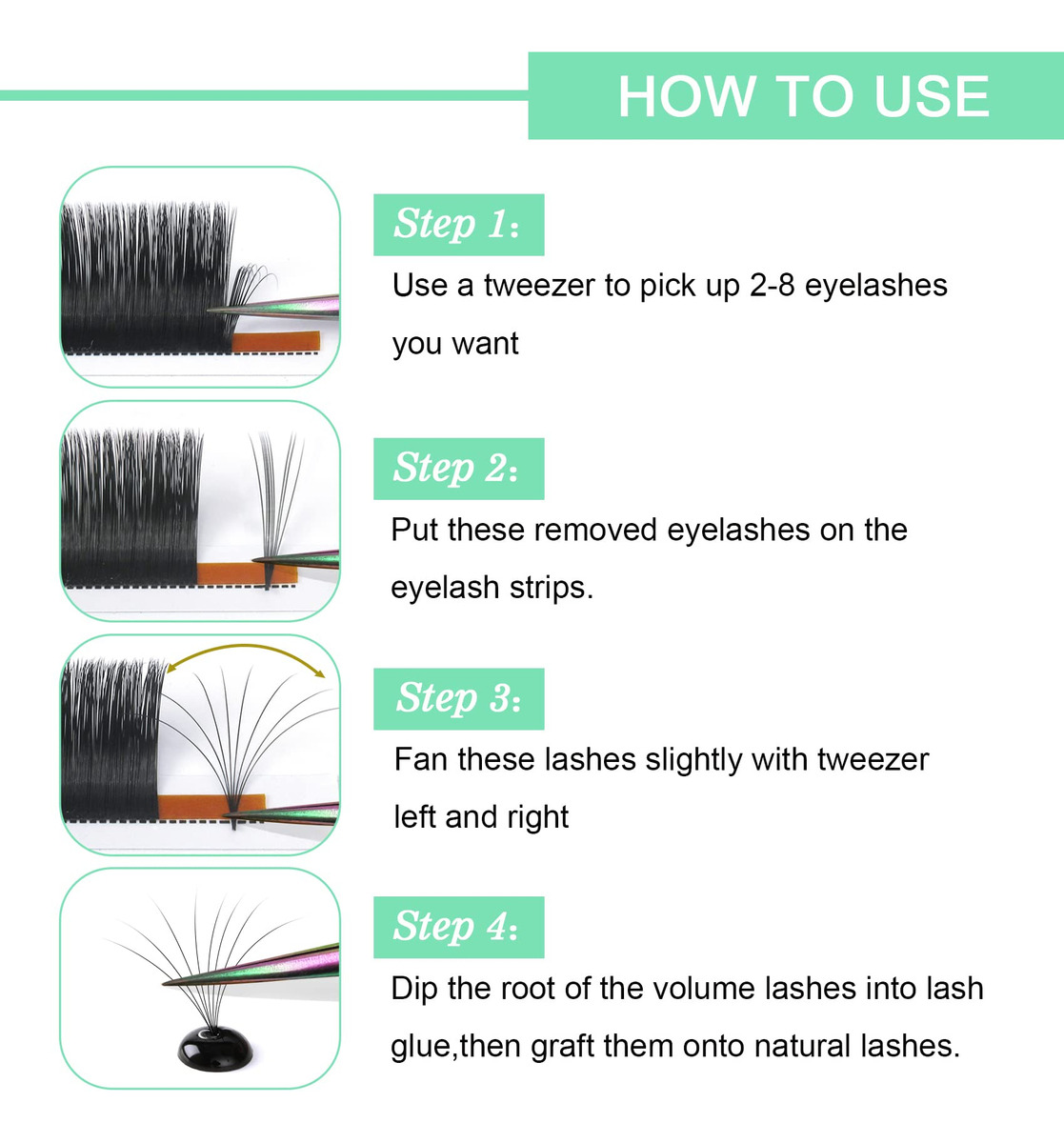 HOW TO USE

Step 1:
Use a tweezer to pick up 2-8 eyelashes you want

Step 2:
Put these removed eyelashes on the eyelash strips.

Step 3:
Fan these lashes slightly with tweezer left and right

Step 4:
Dip the root of the volume lashes into lash glue,then graft them onto natural lashes.