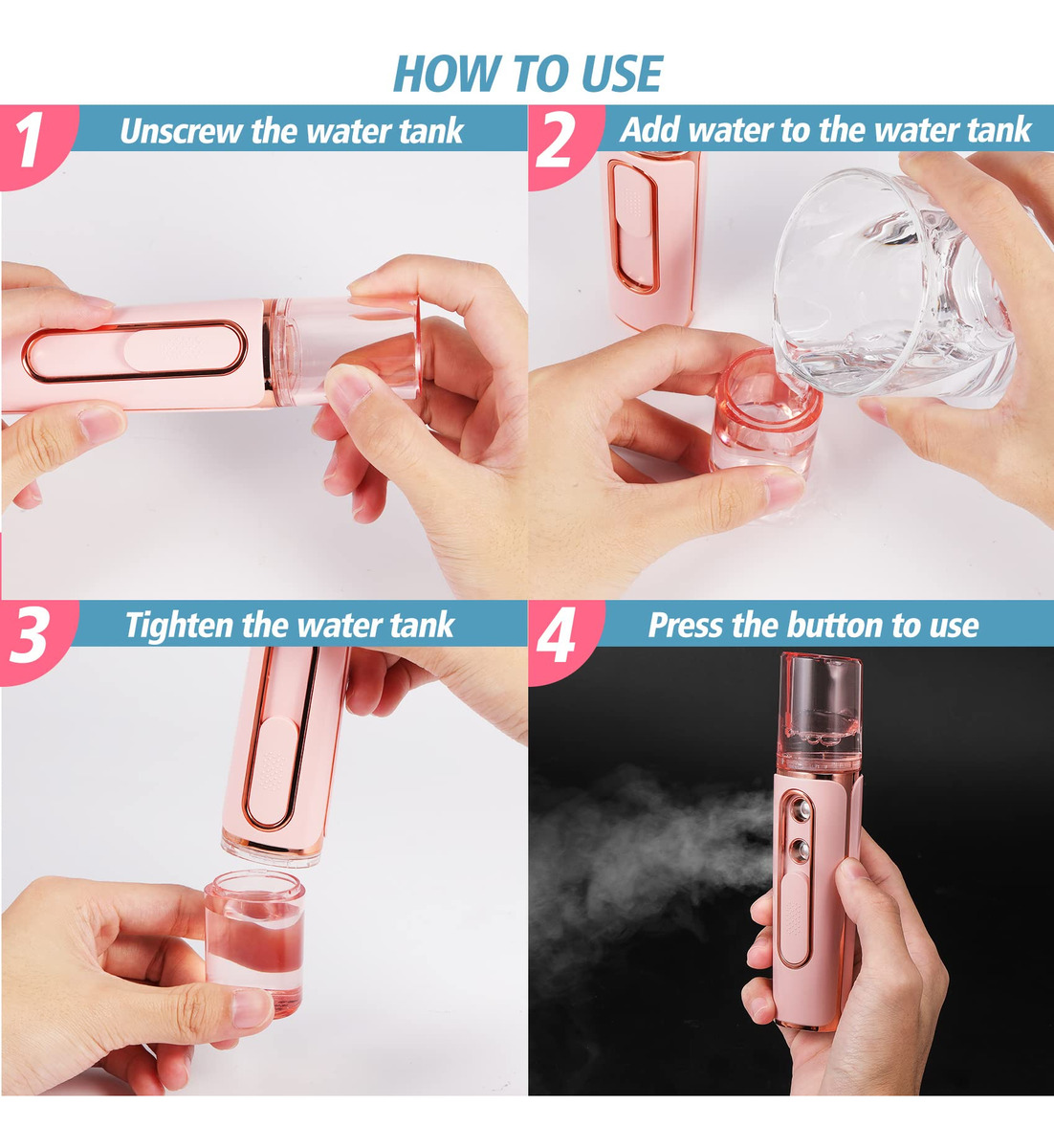 HOW TO USE

1 Unscrew the water tank

2 Add water to the water tank

3 Tighten the water tank

4 Press the button to use