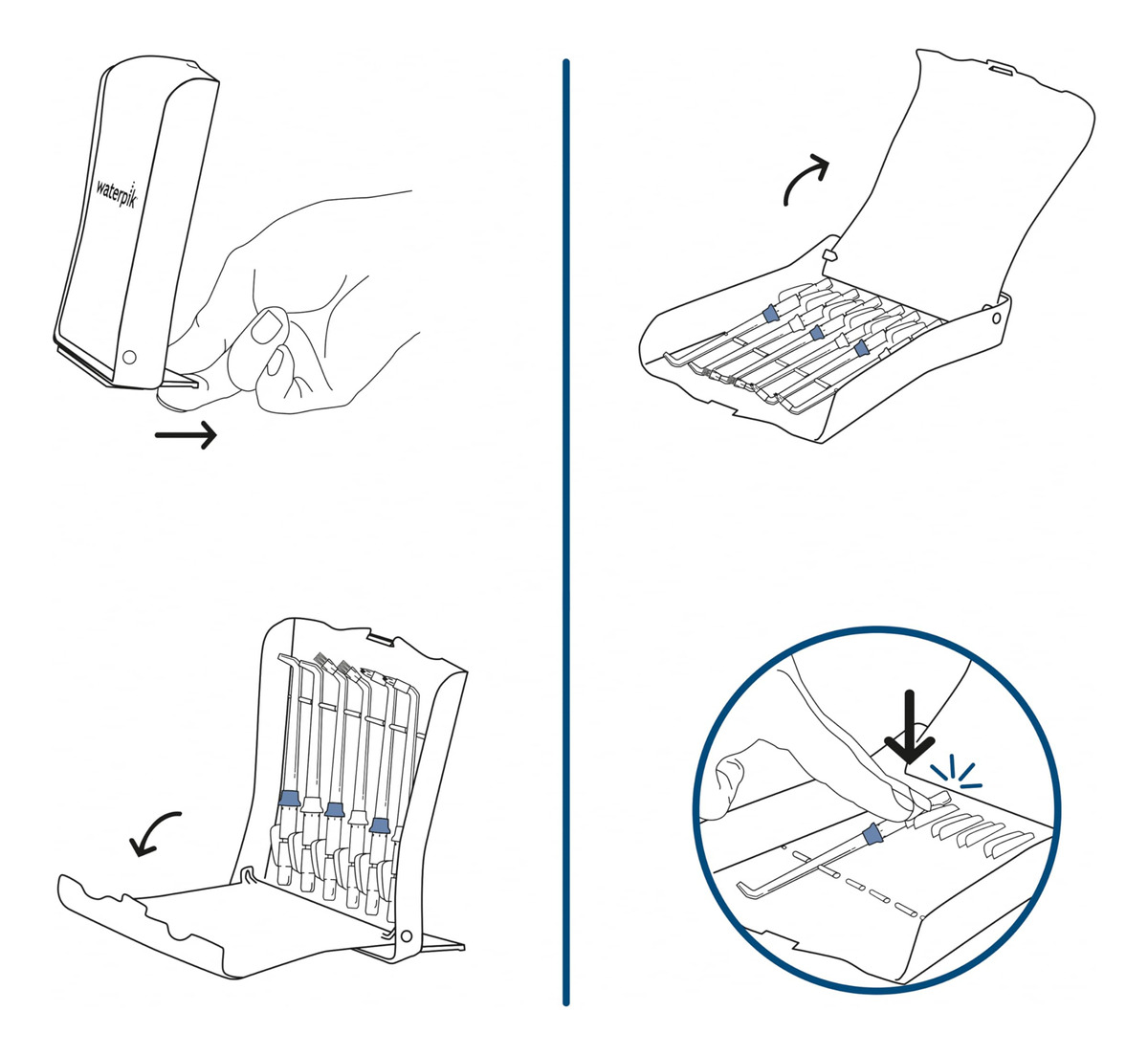 waterpik